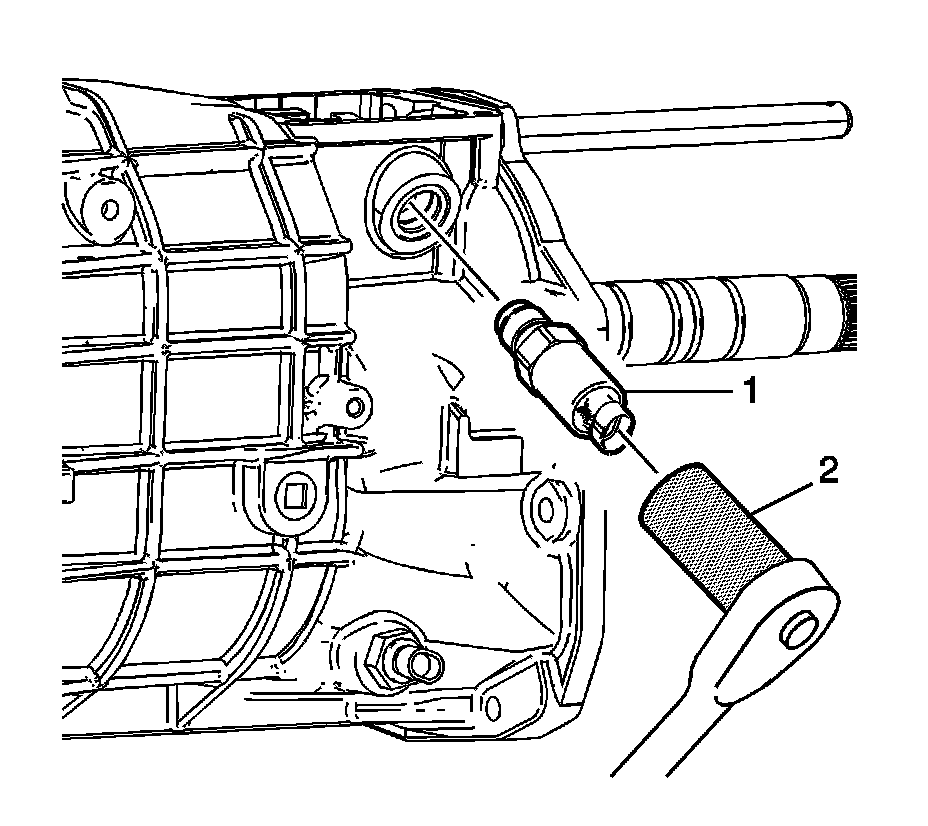 1

2