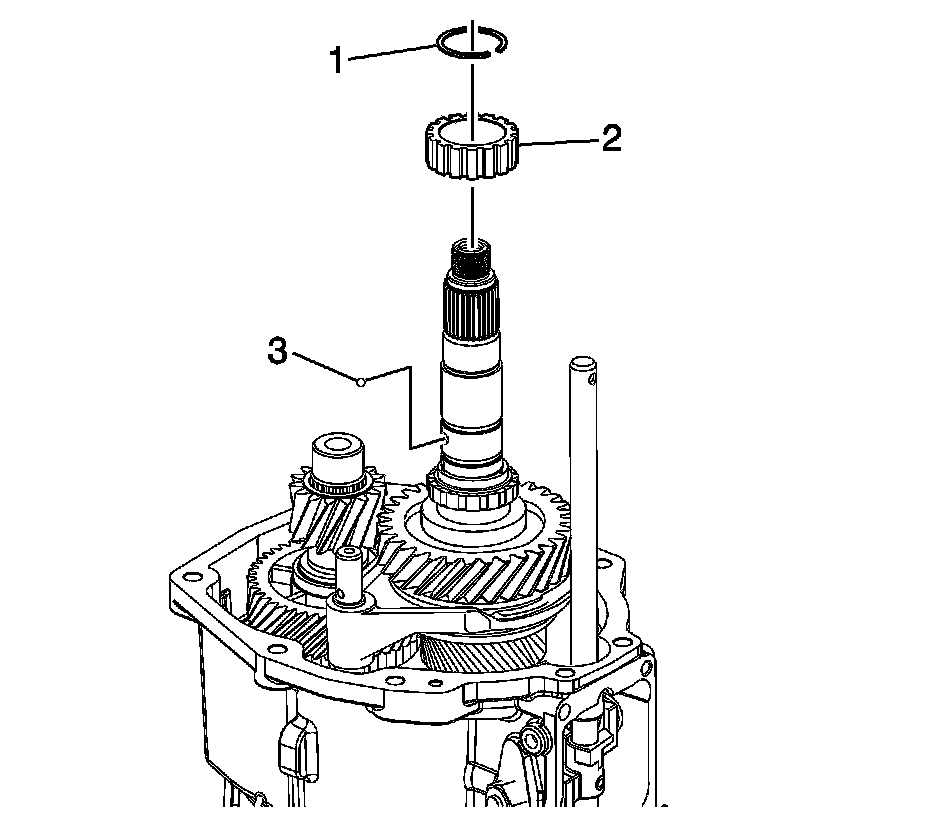 1
2
3