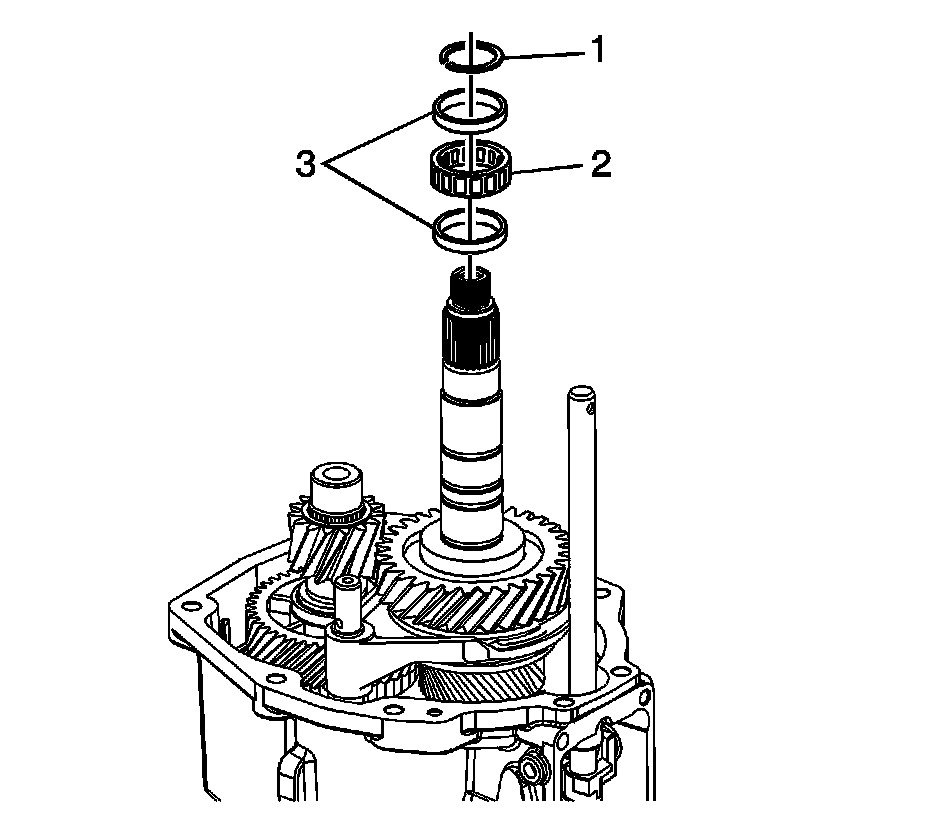 1
3
2