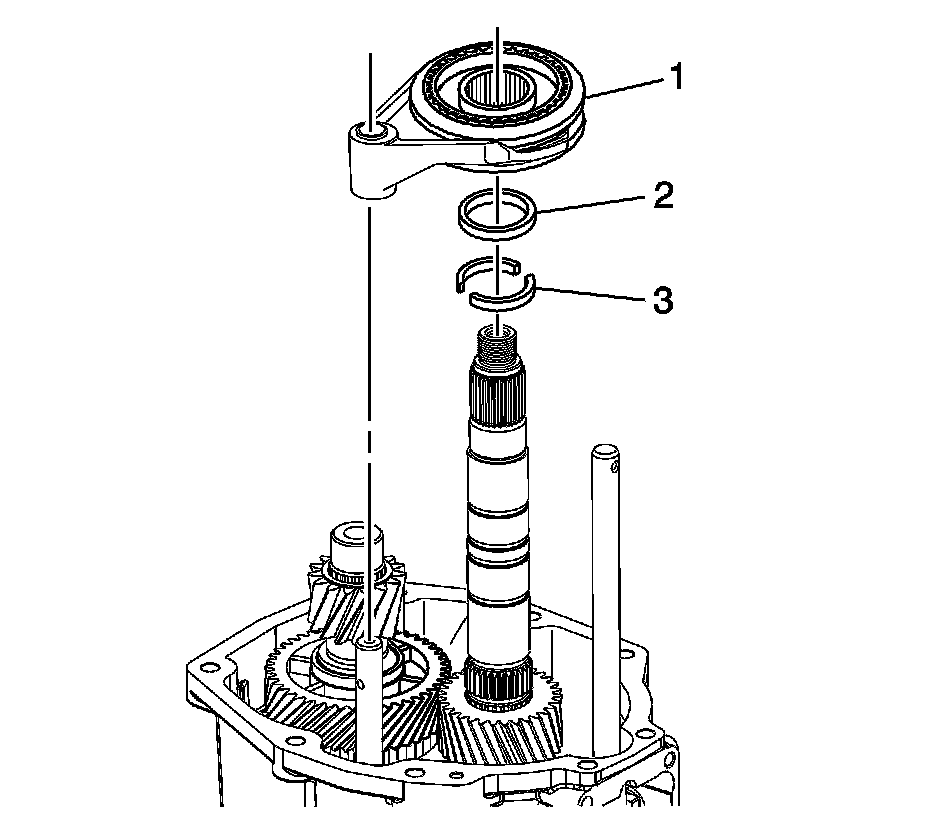 1
2
3