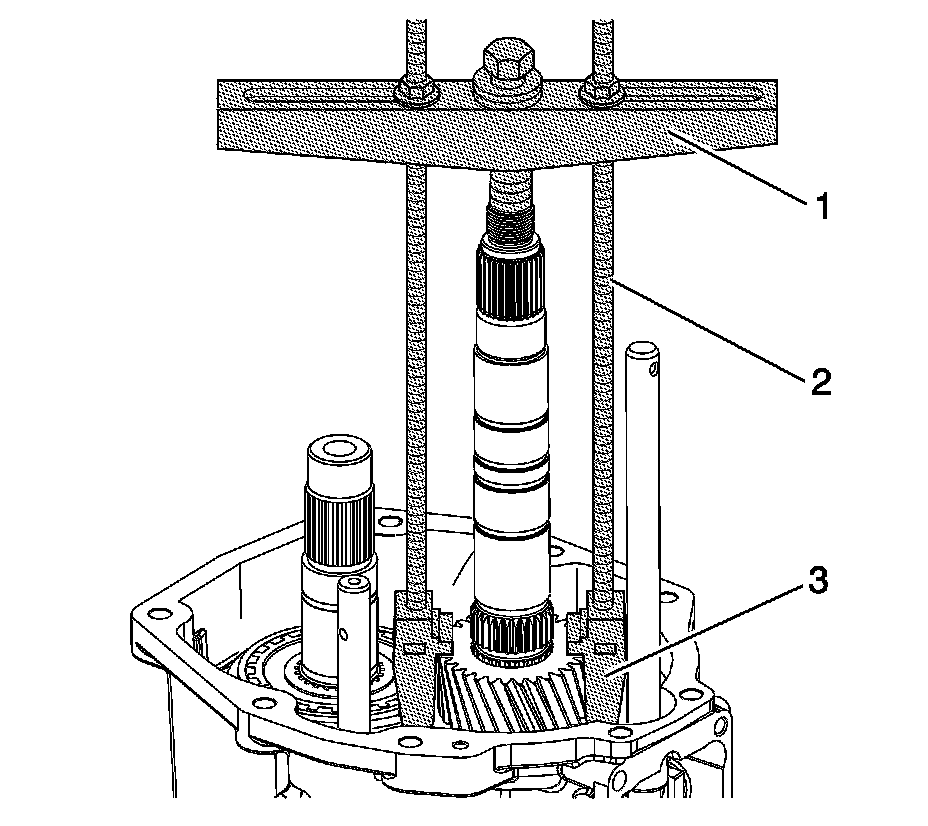 1
2
3