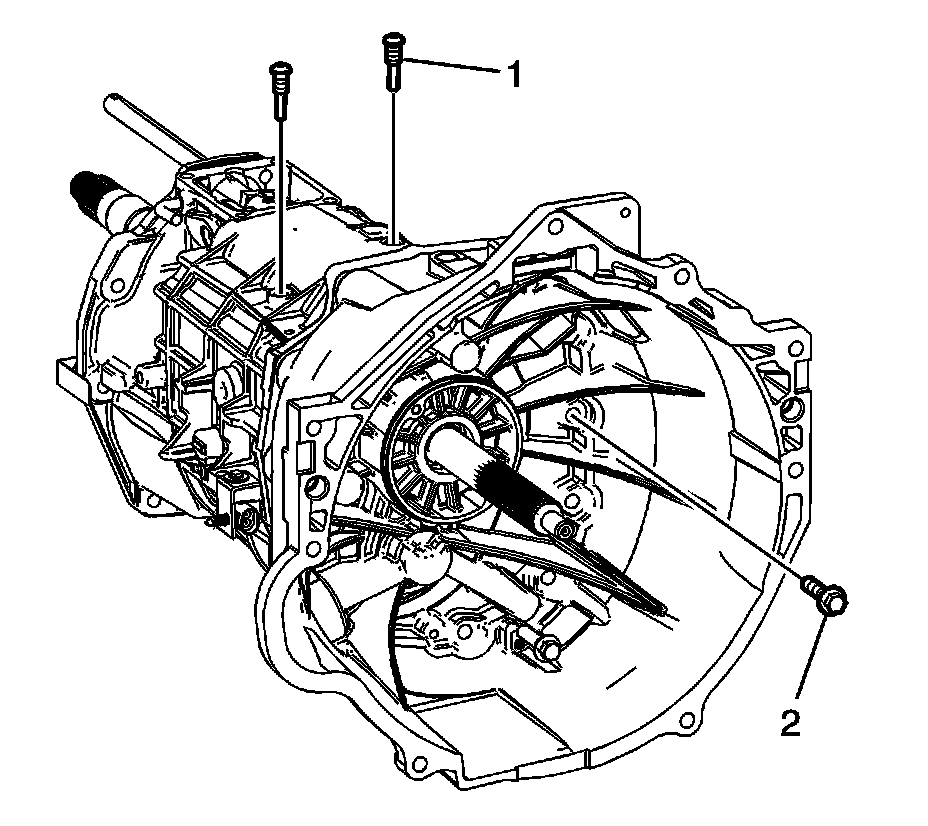 1
2