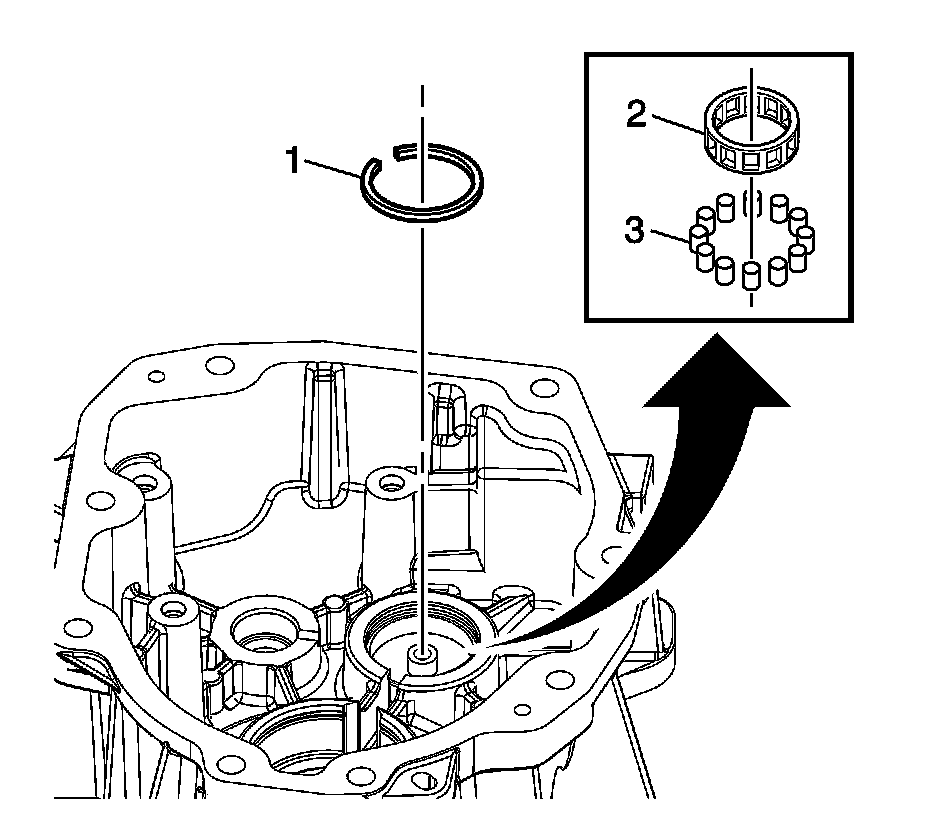 1

2

3