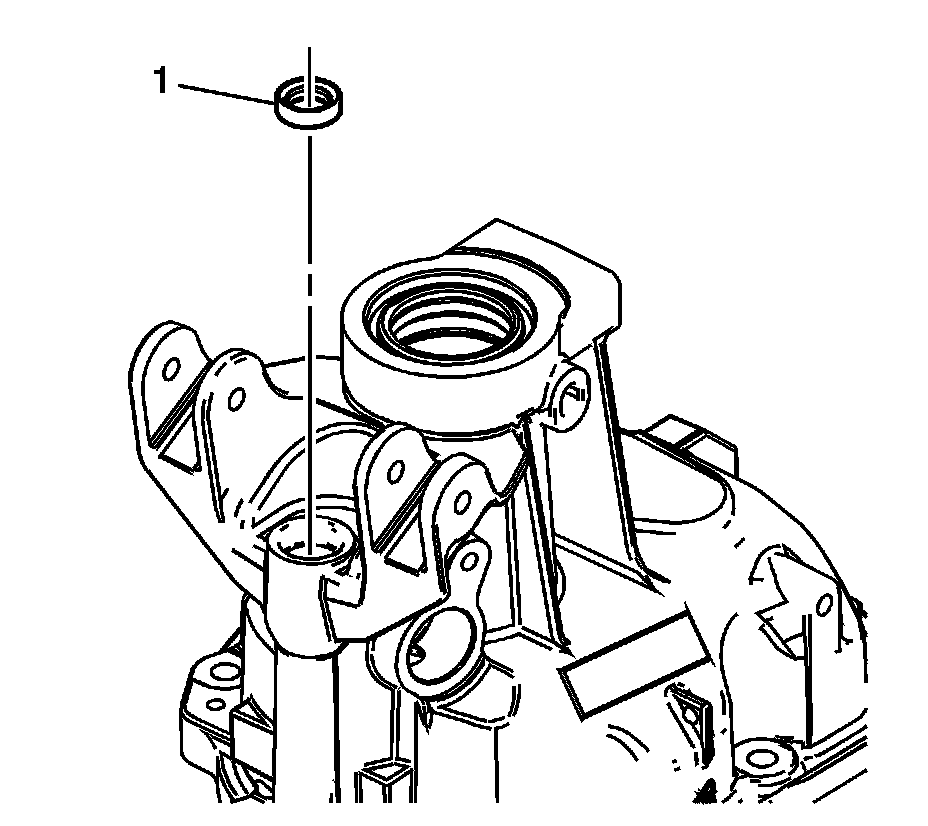 1