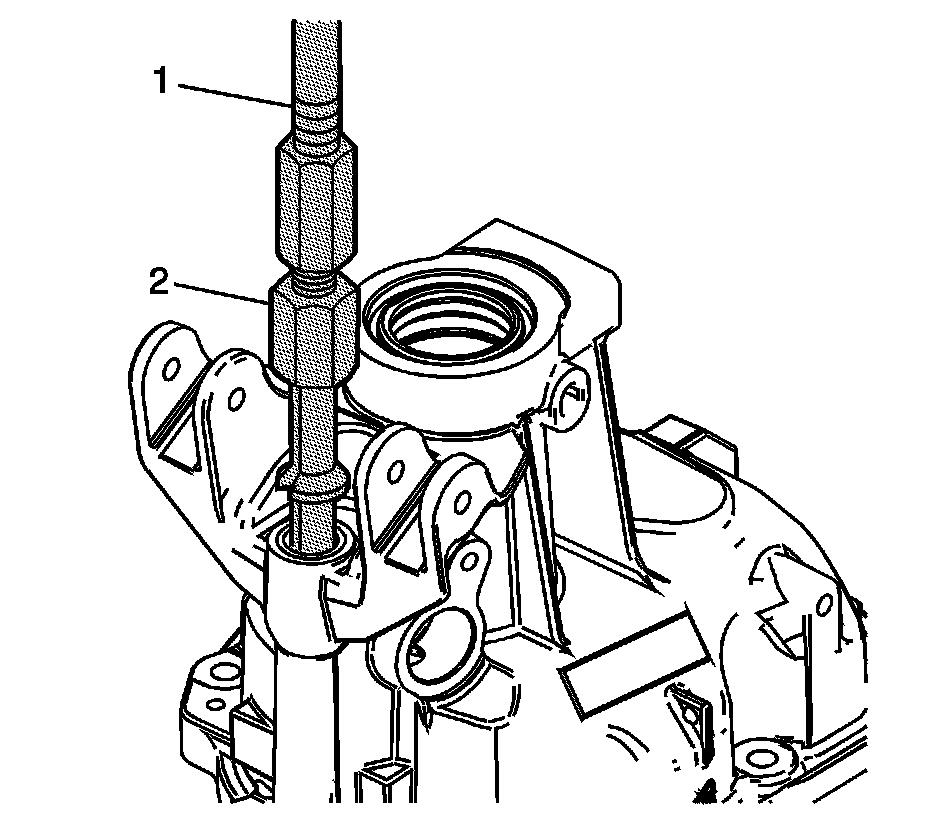 1
2