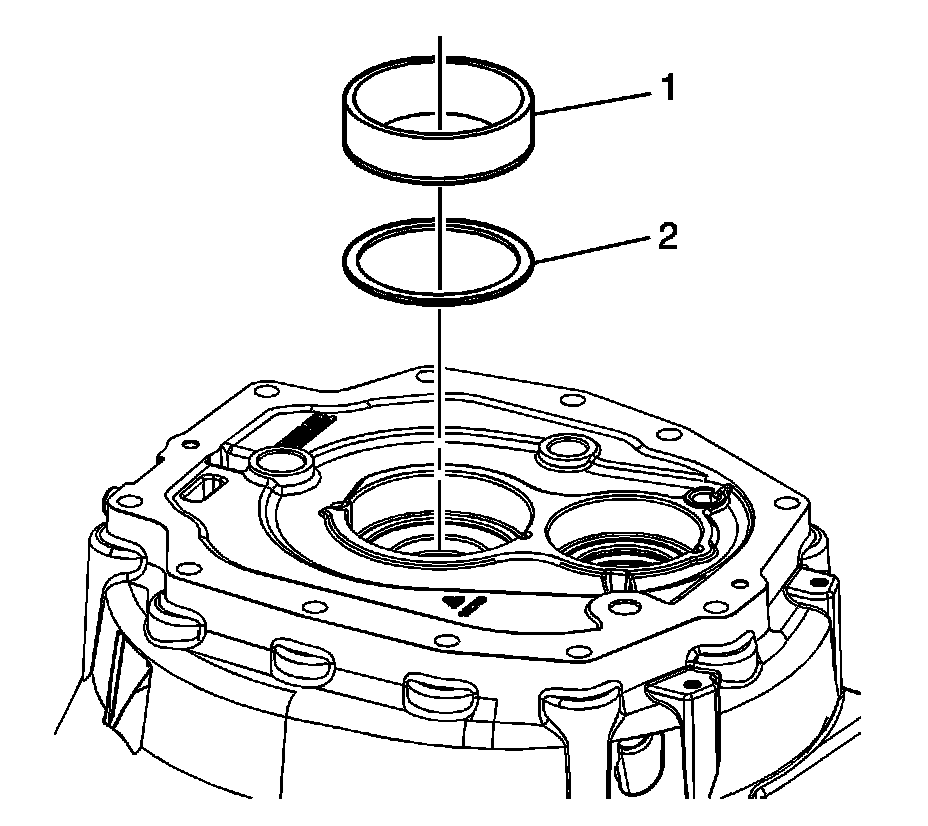 1
2