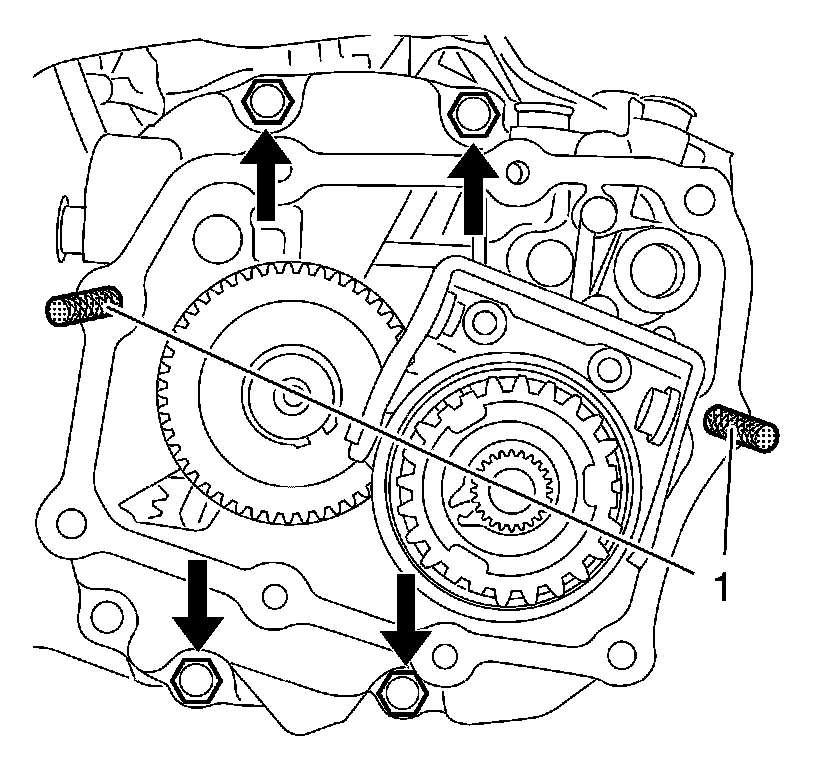 1