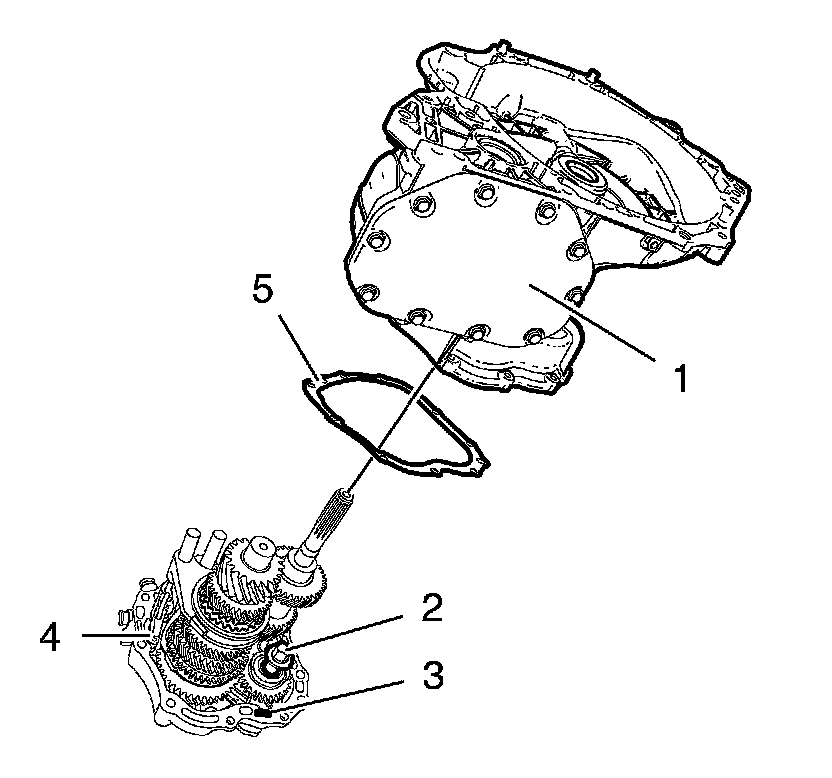 5
1
2
4
3