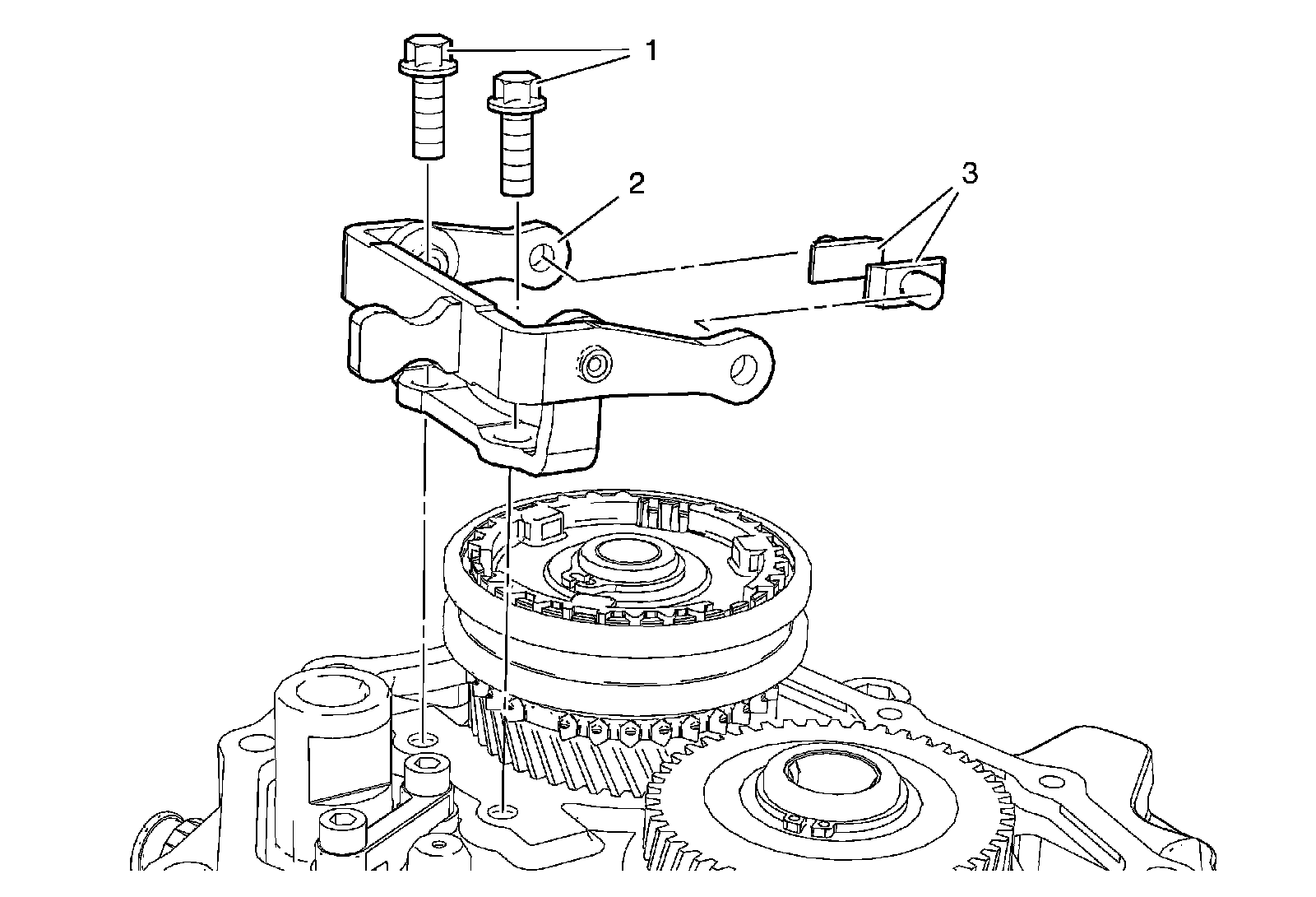 1
2
3