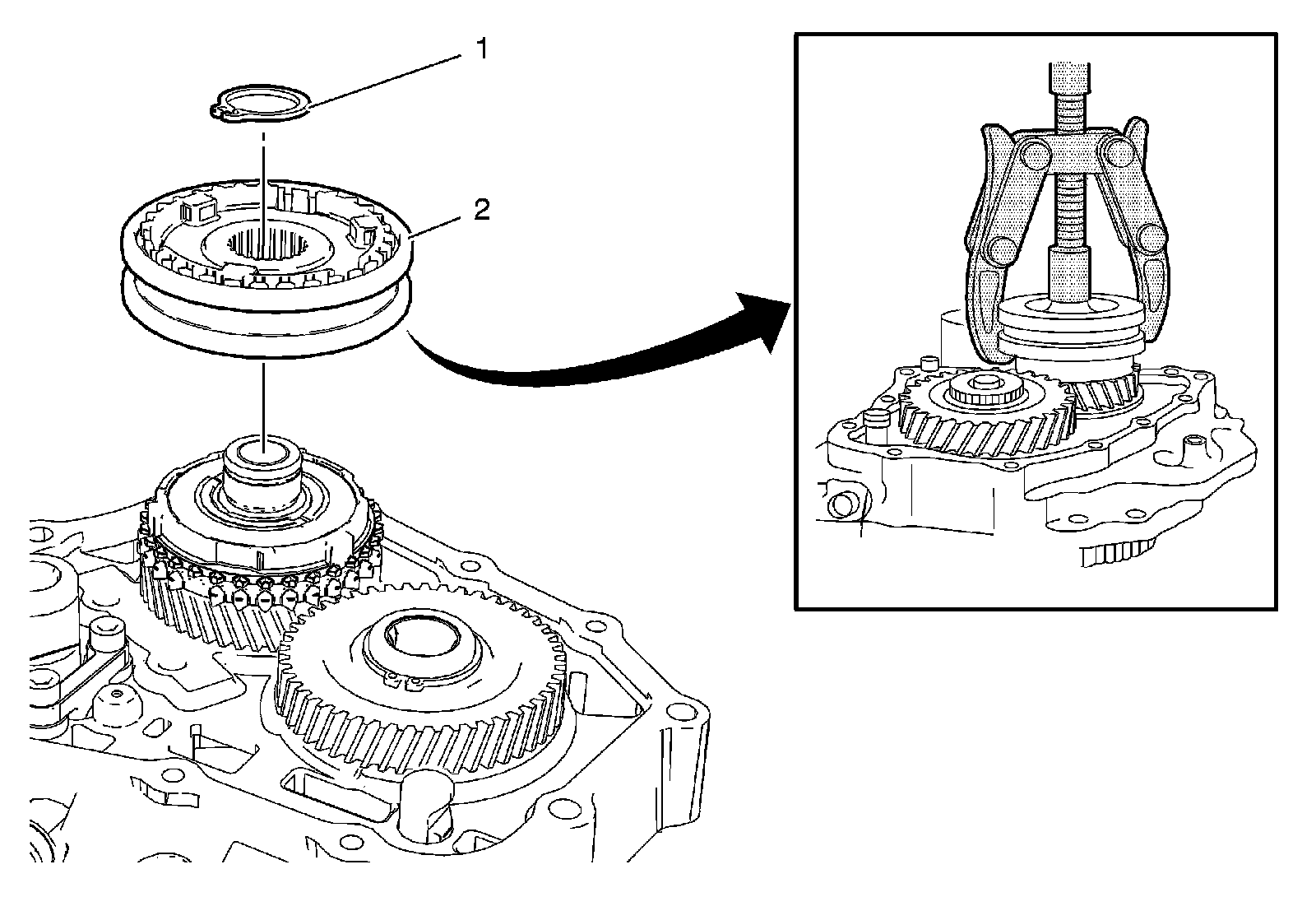 1

2