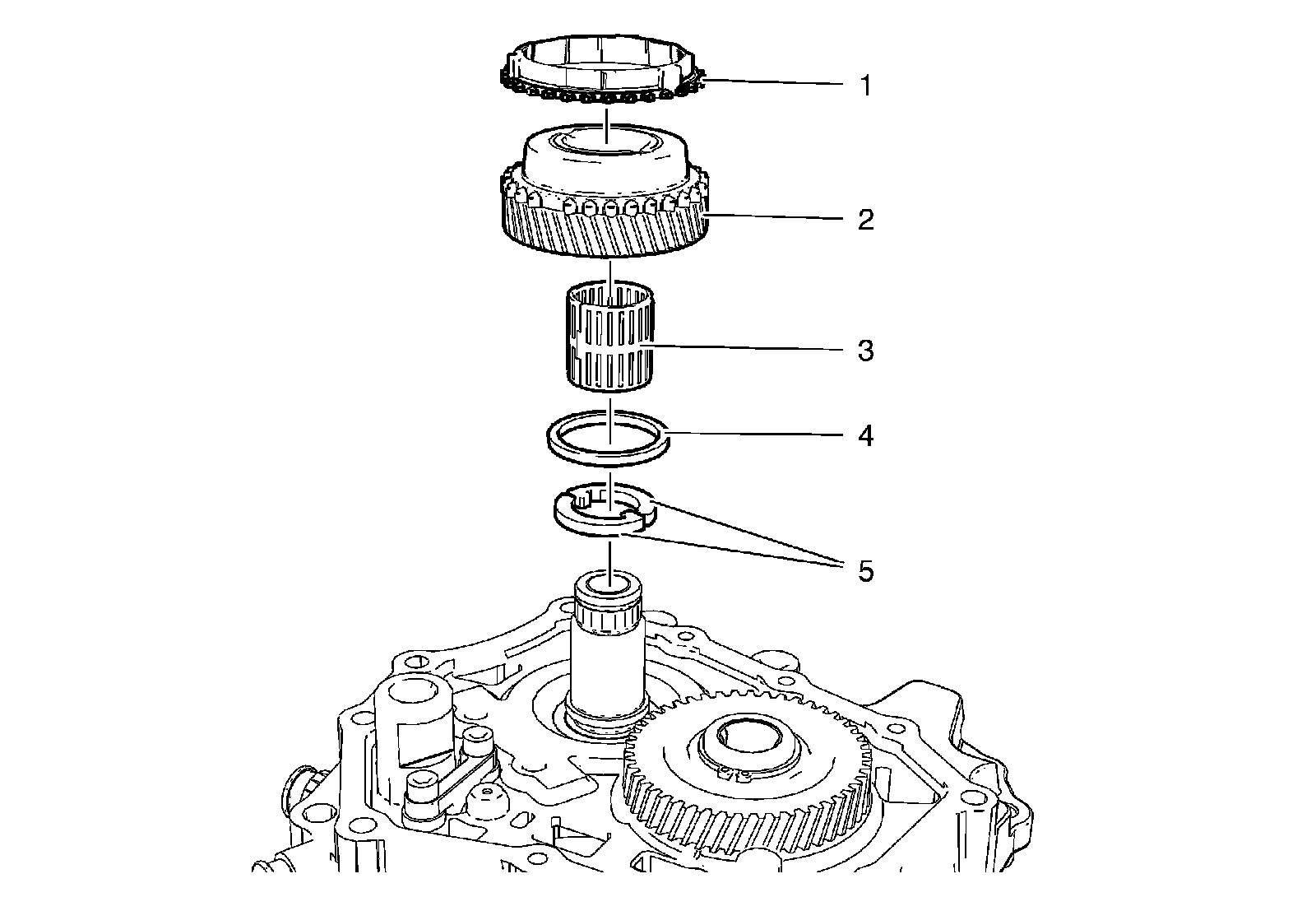 1
2
3
4
5