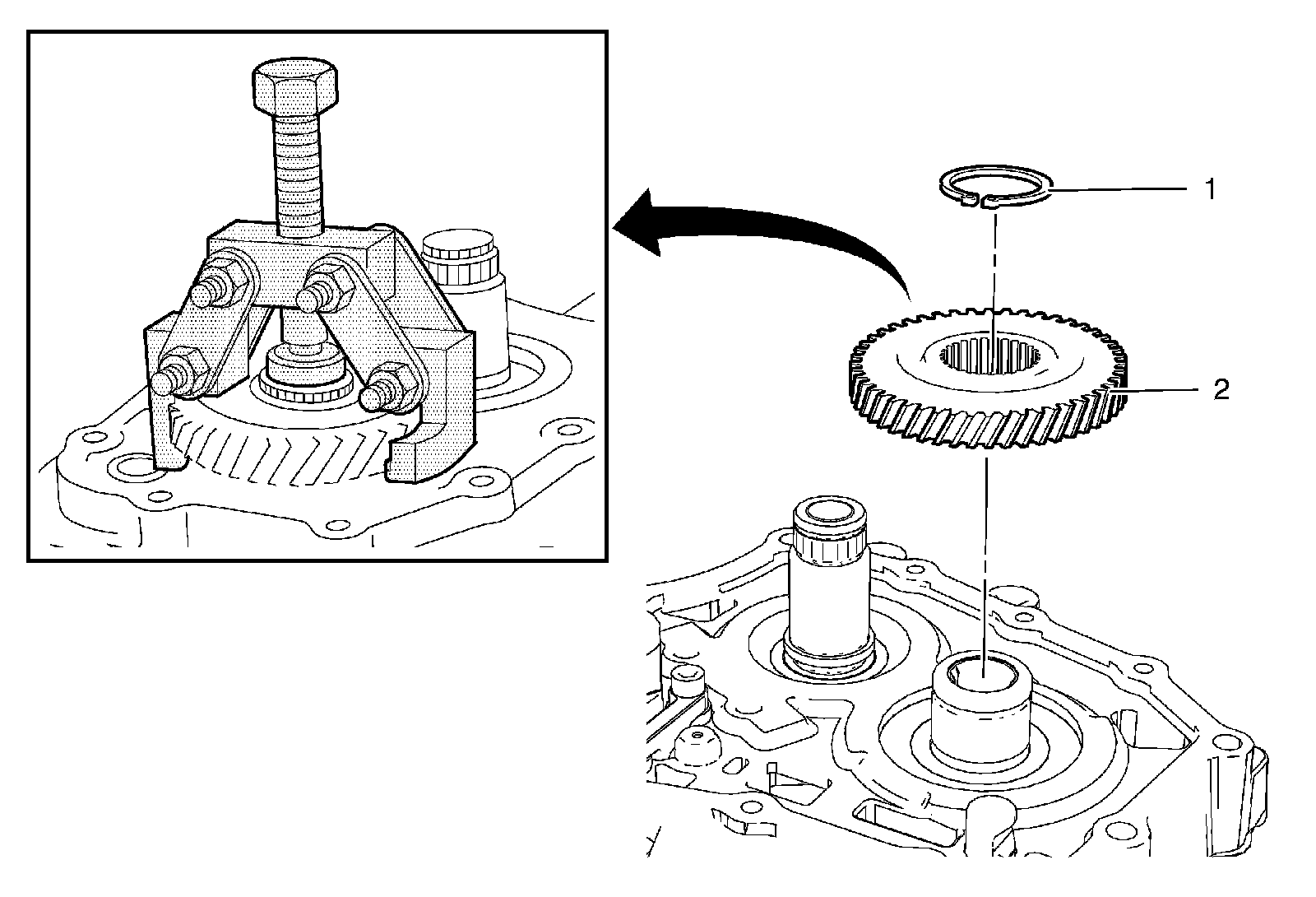 1
2