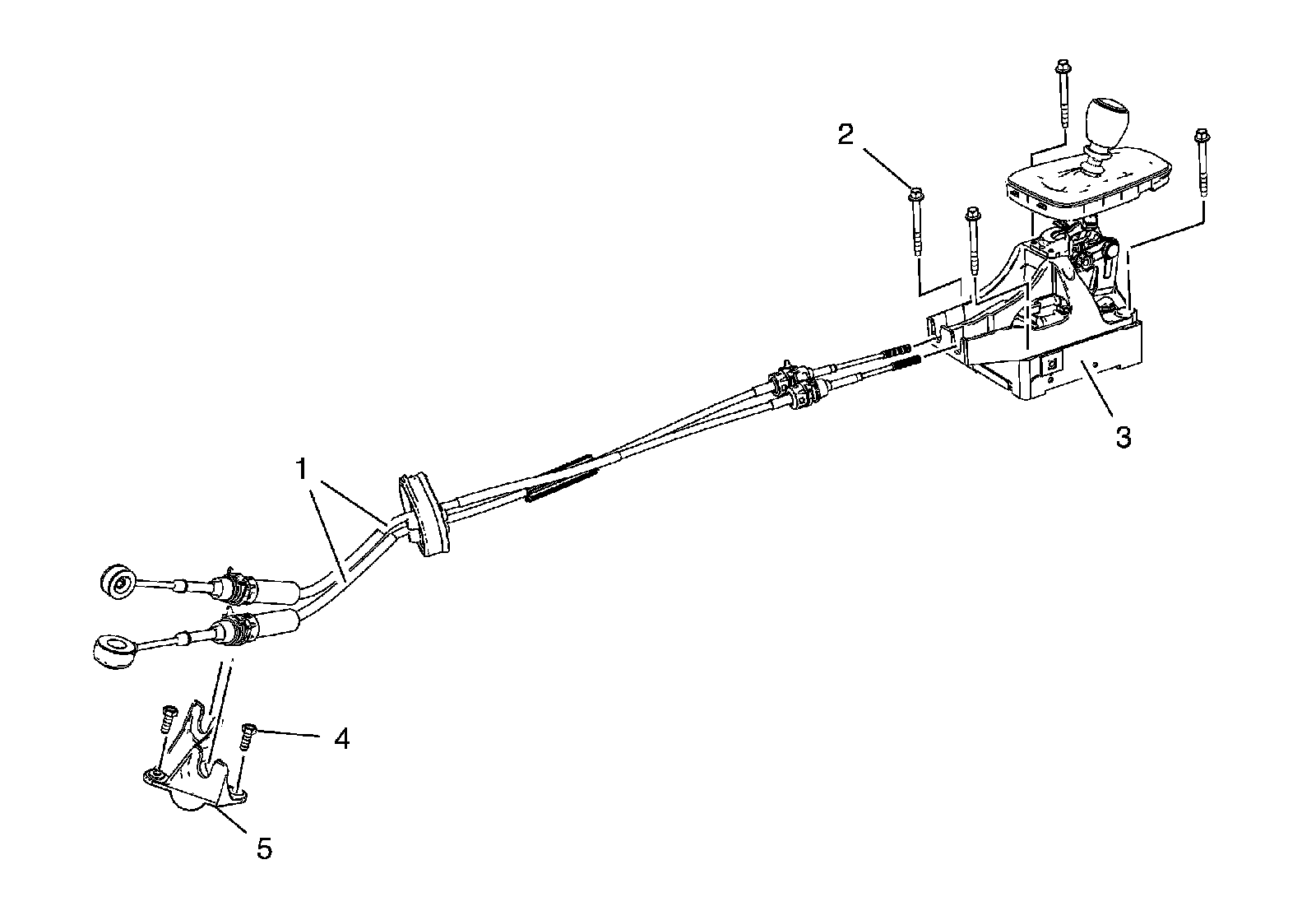 2
3
1
4
5