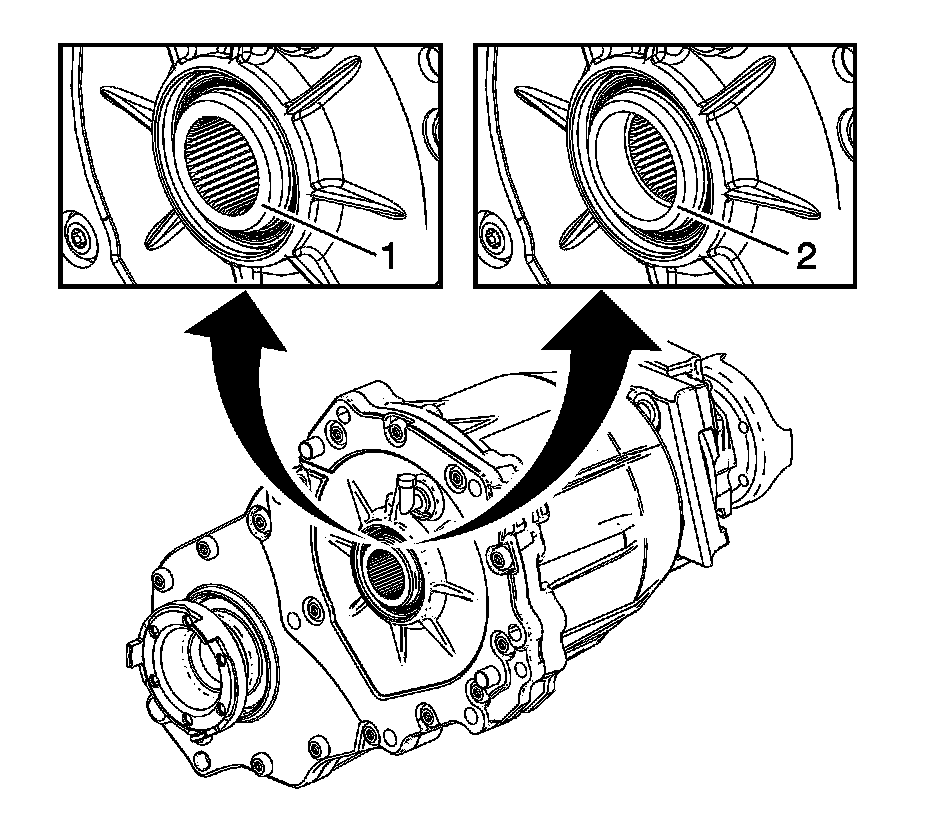 1

2