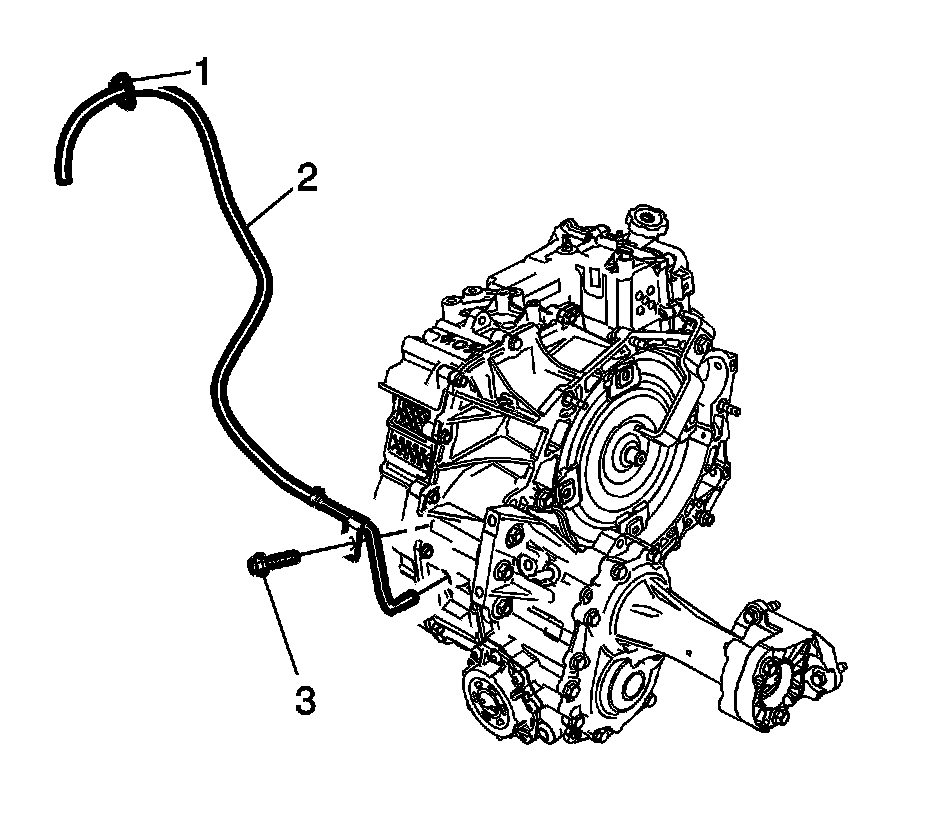 1
2
3