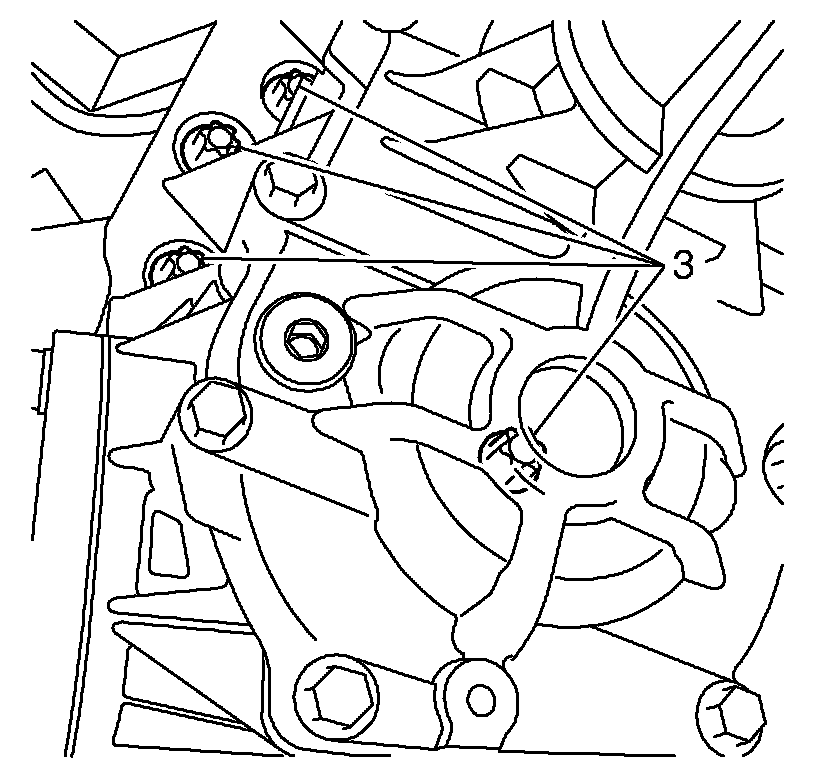 3