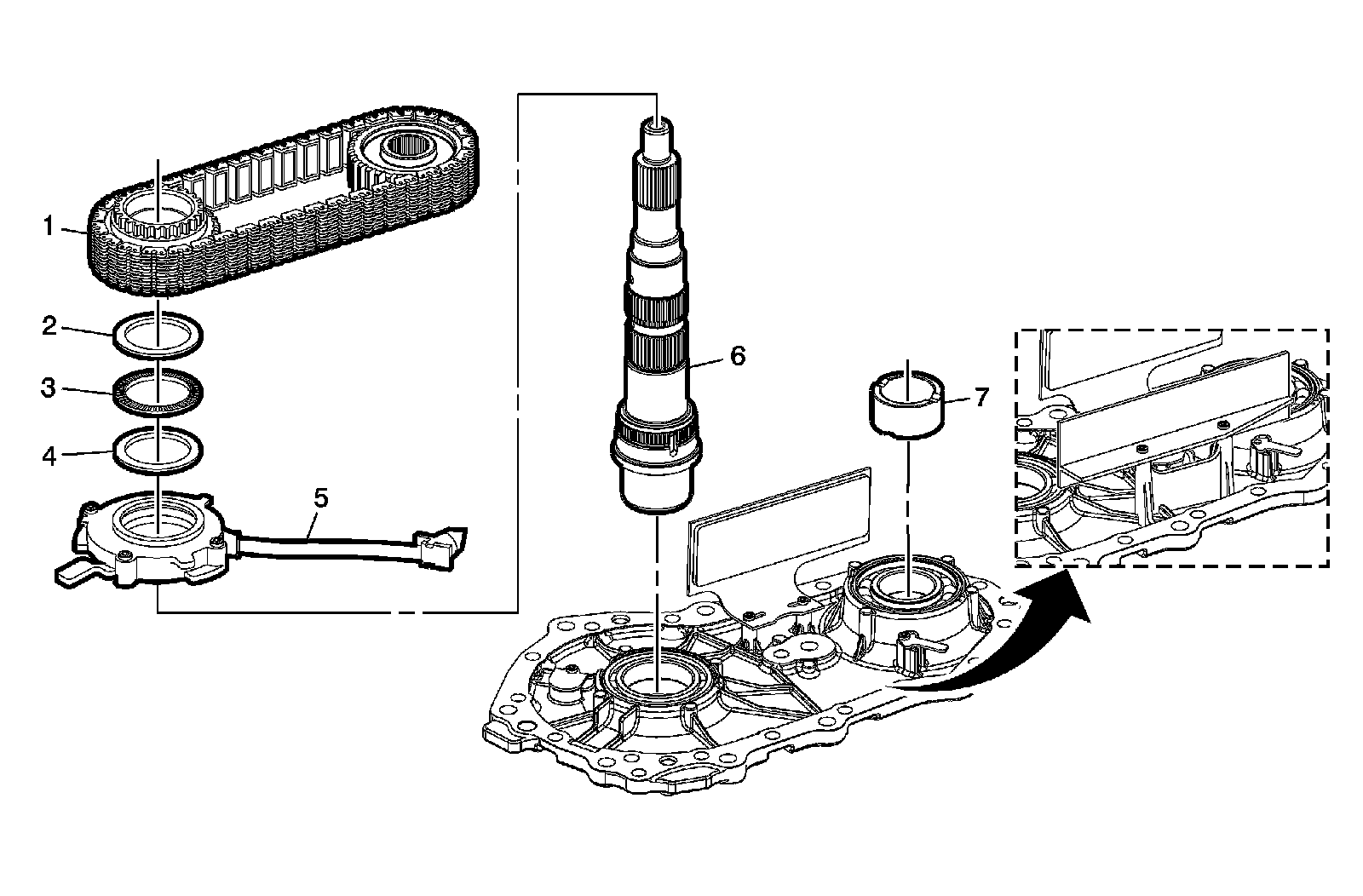 1
2
3
4
5
6
7