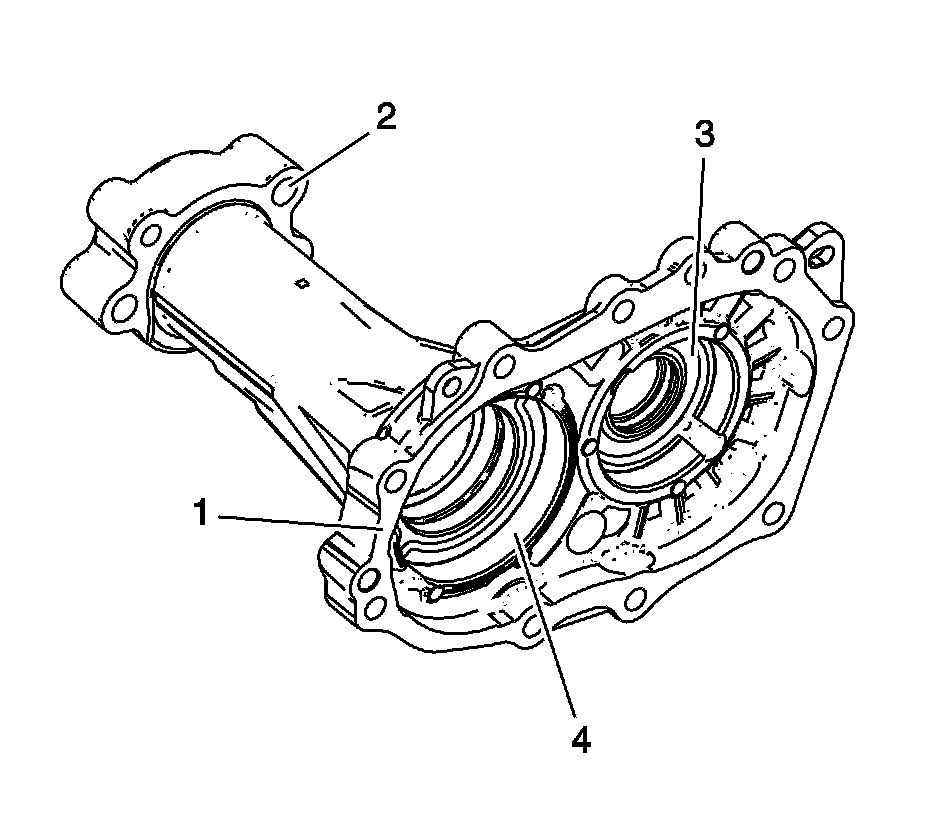 2
3
1
4