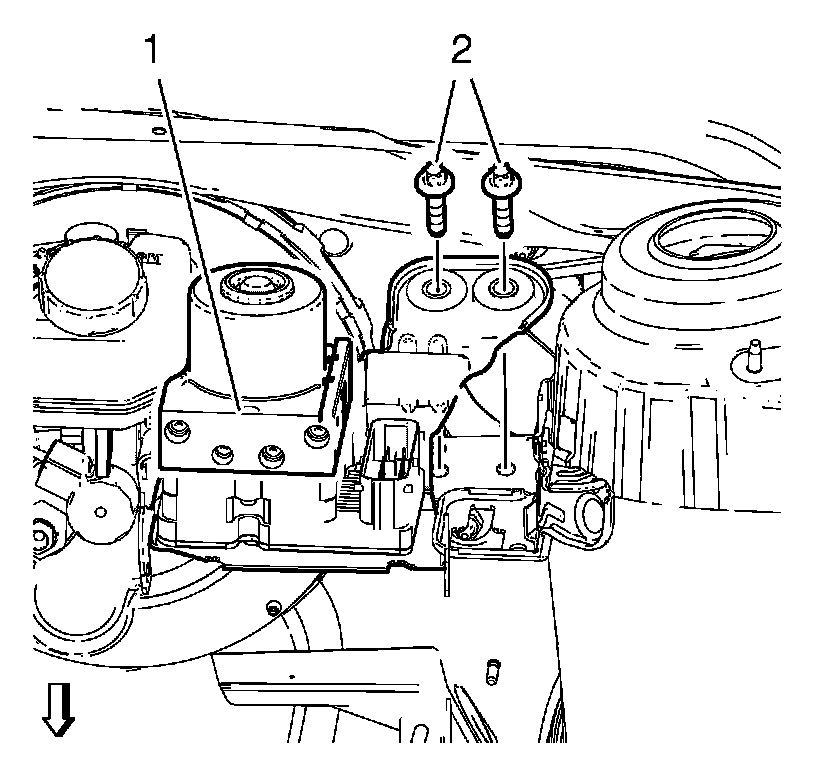 1
2