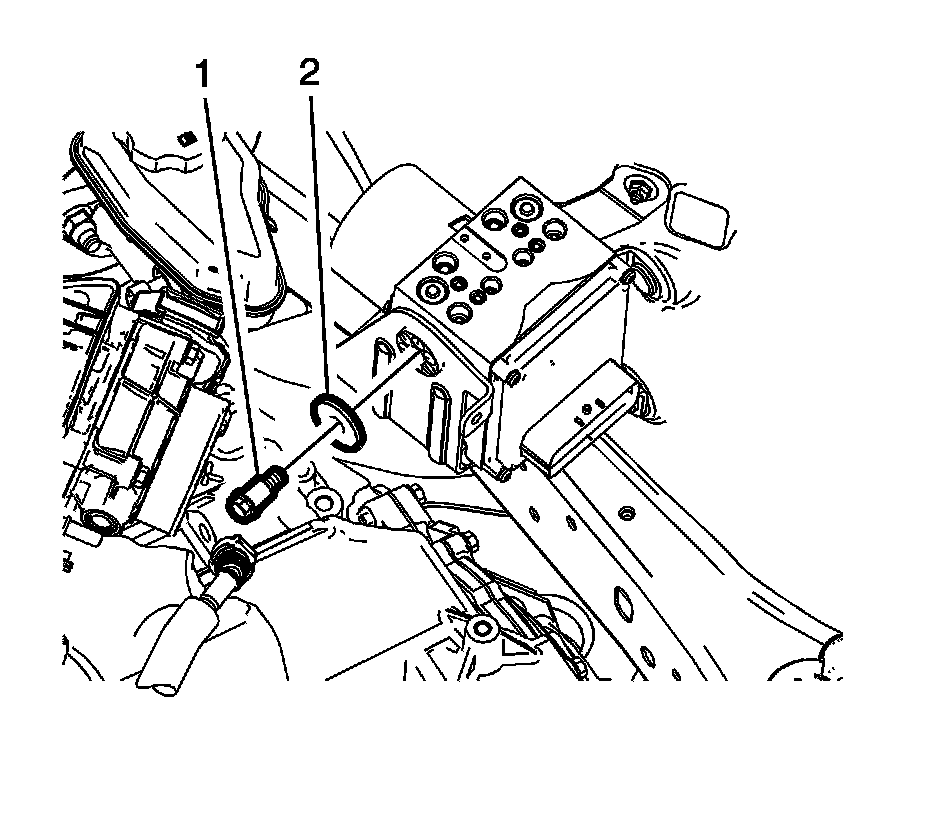 1
2