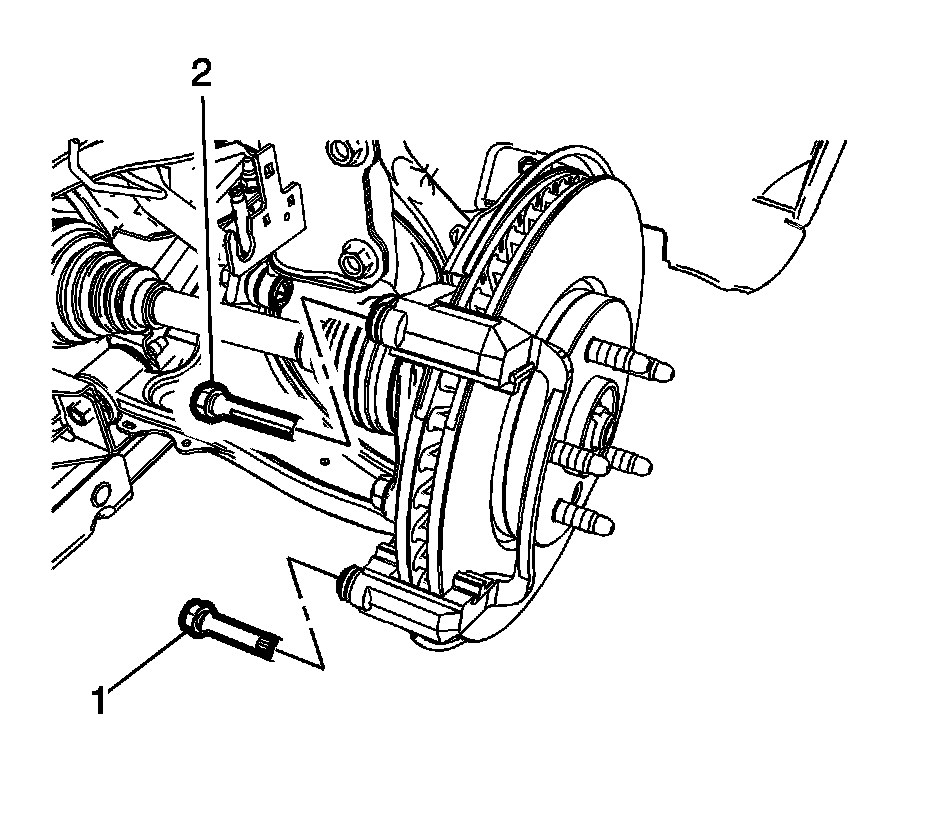 2

1