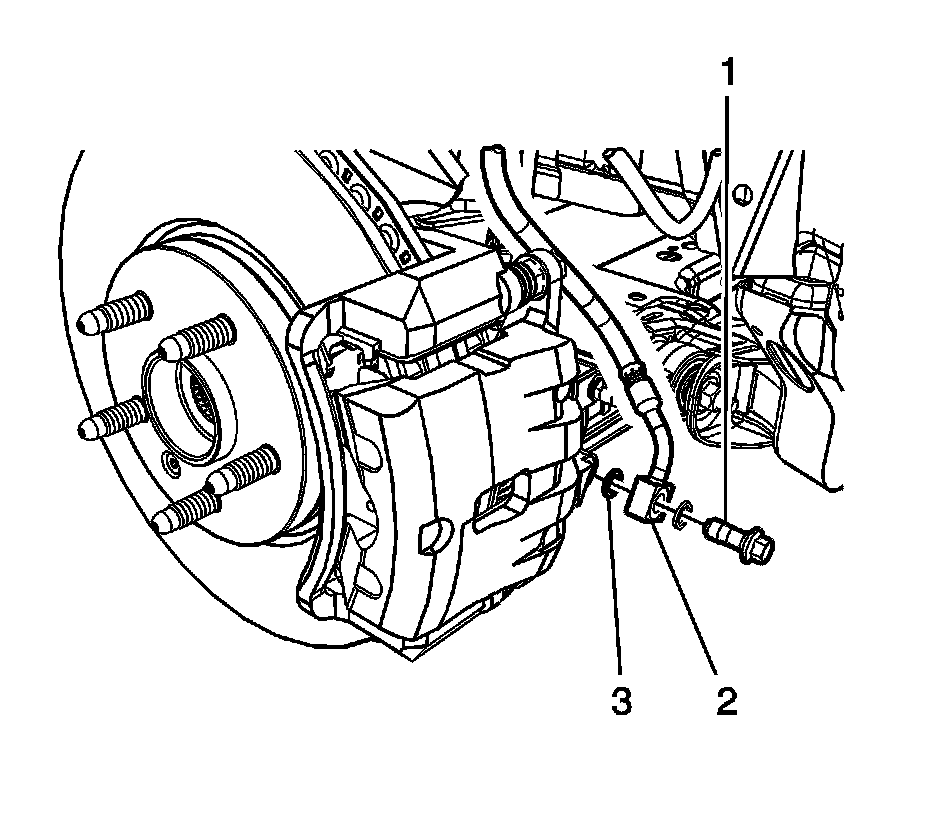 1

3

2