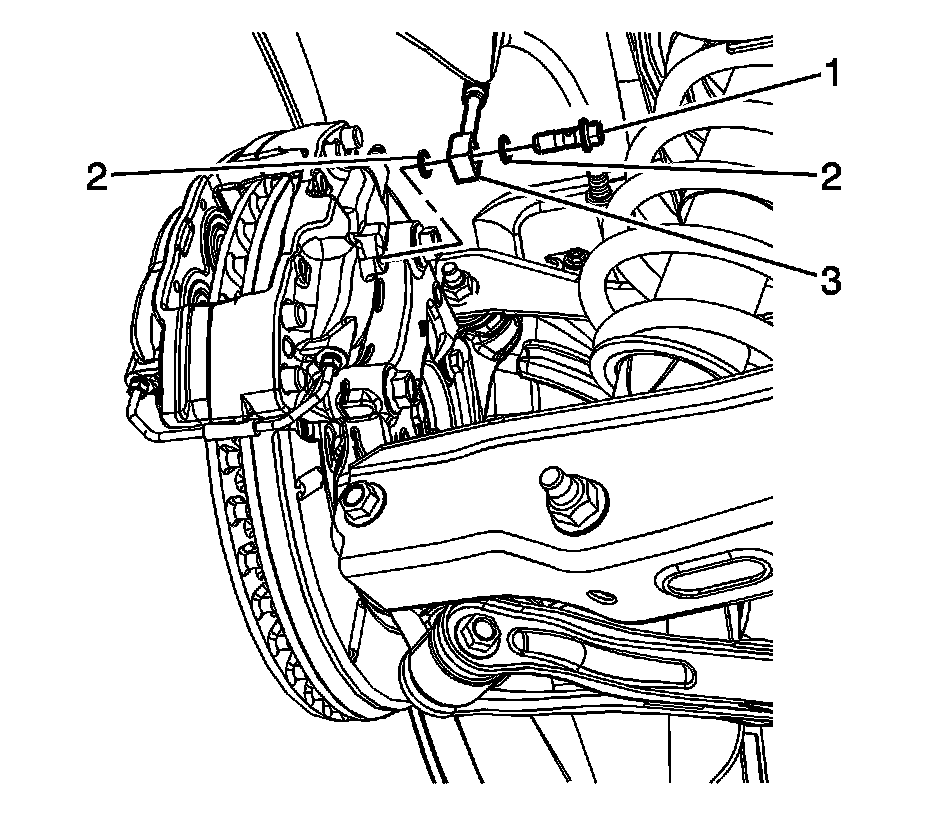 1
2
2
3