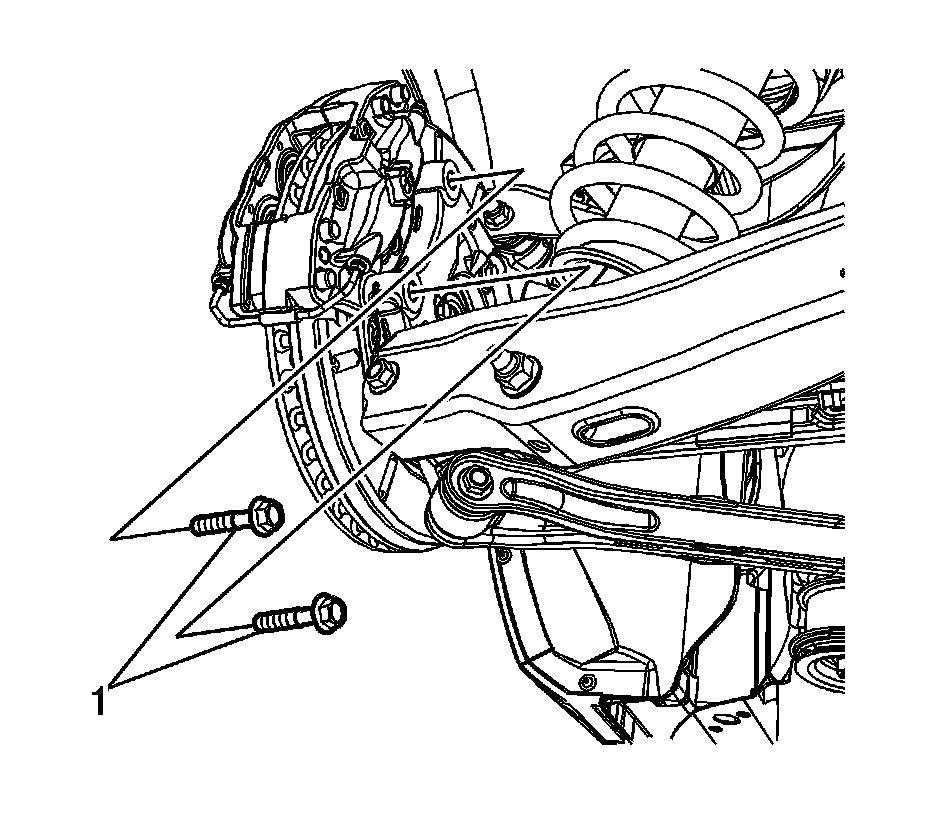 1