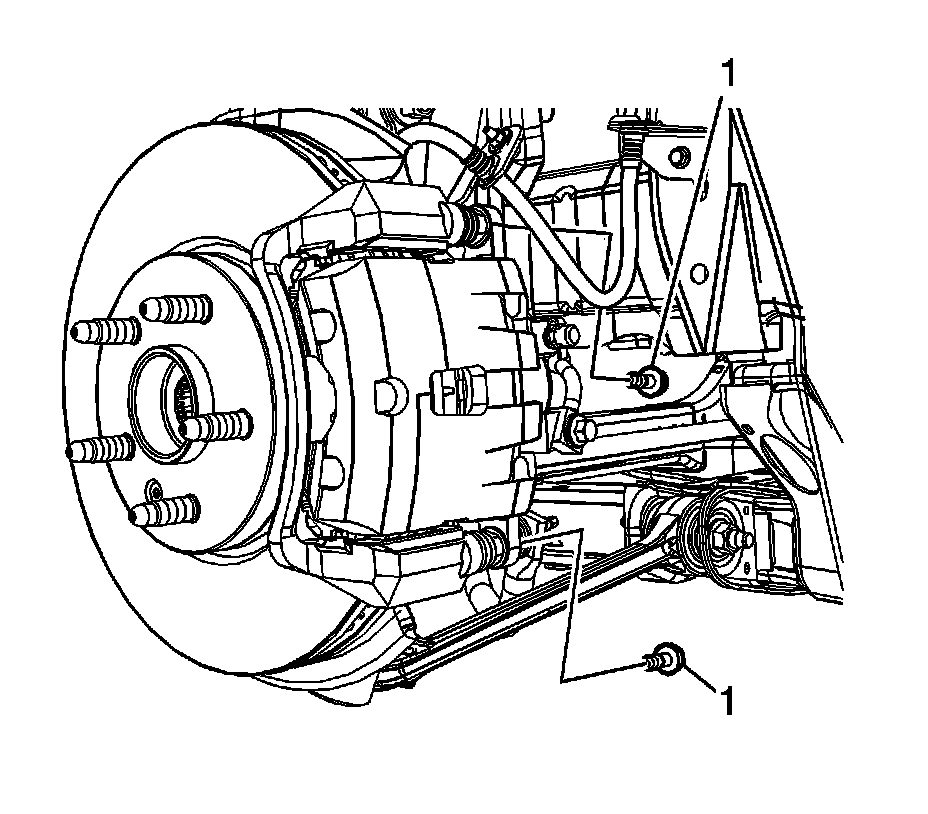 1
1