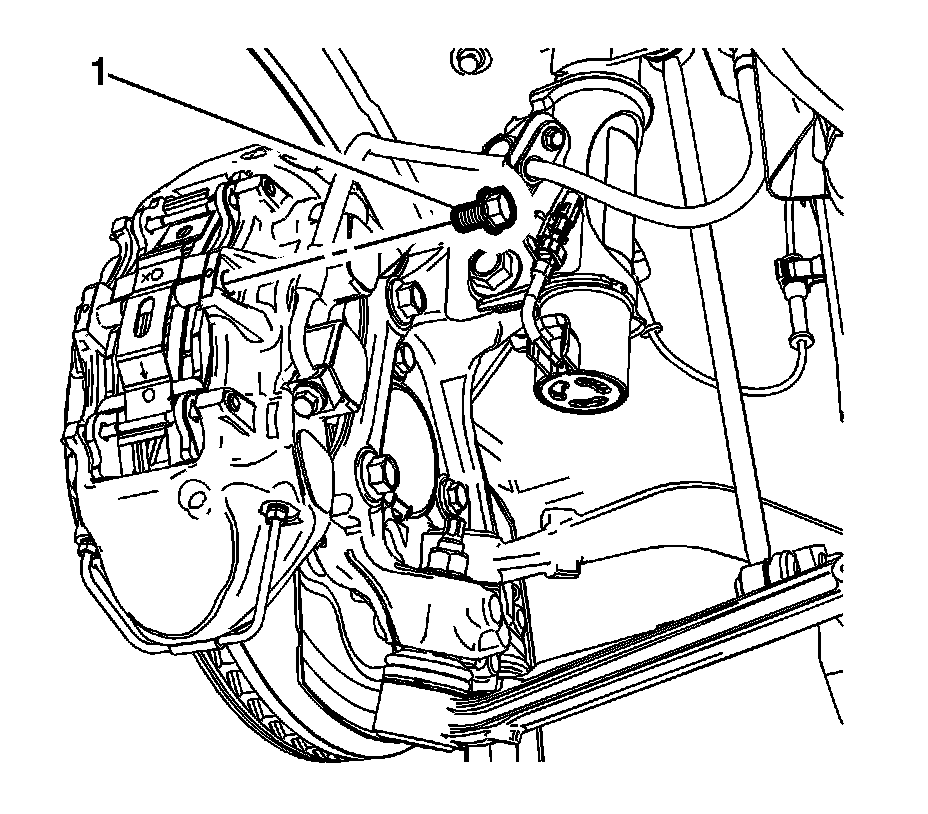 1