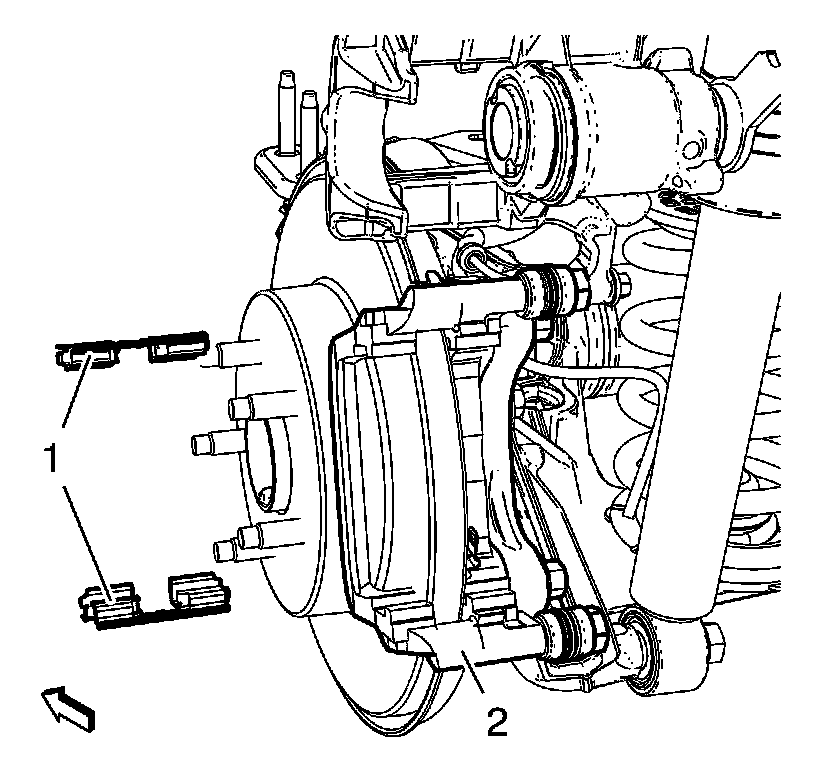 1
2