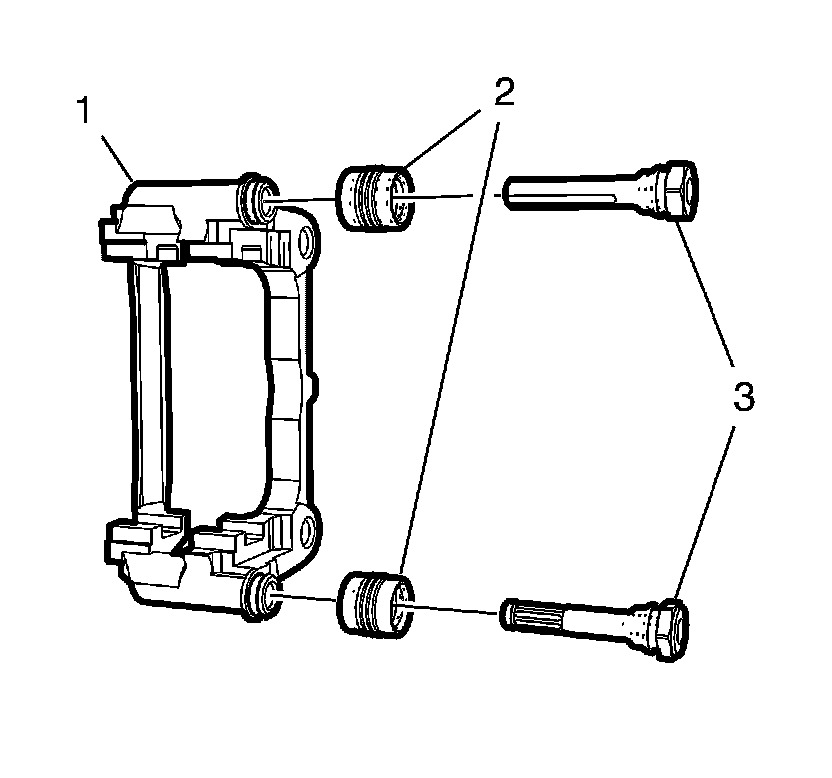 1
2
3