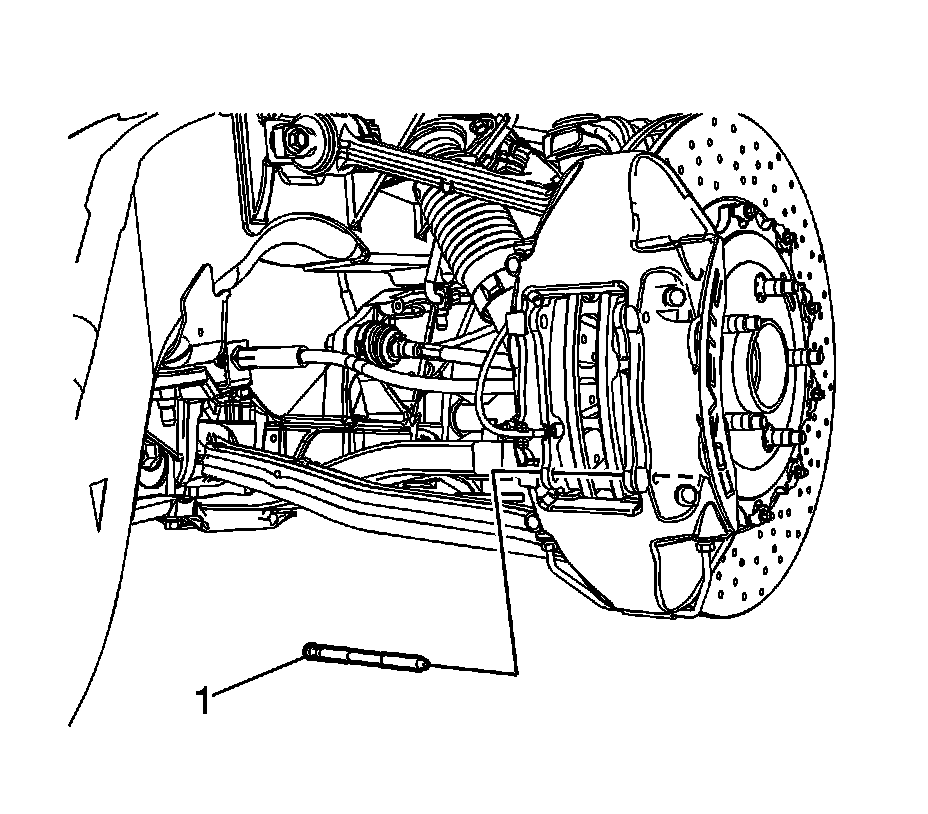 1