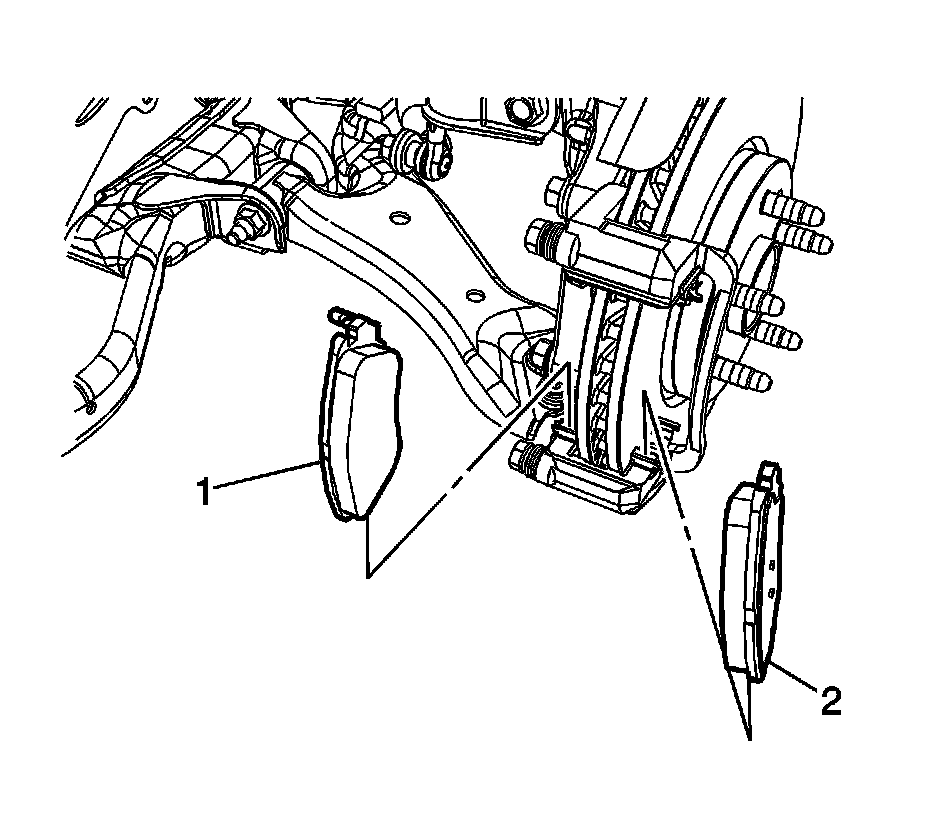 1

2