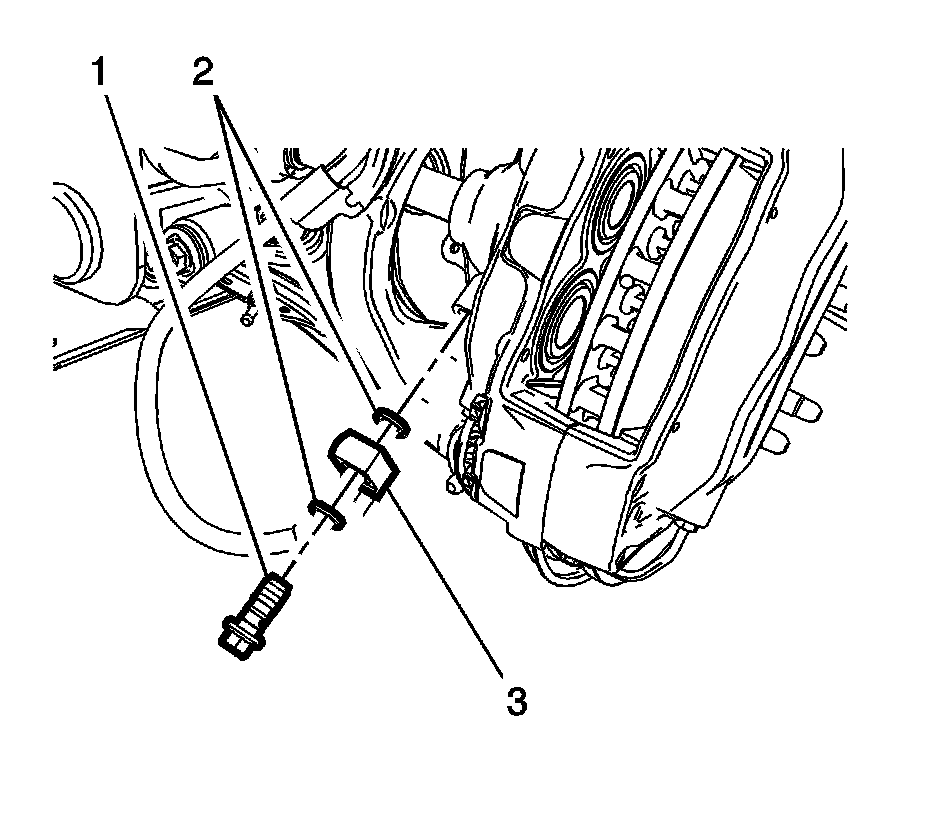 1
2
3