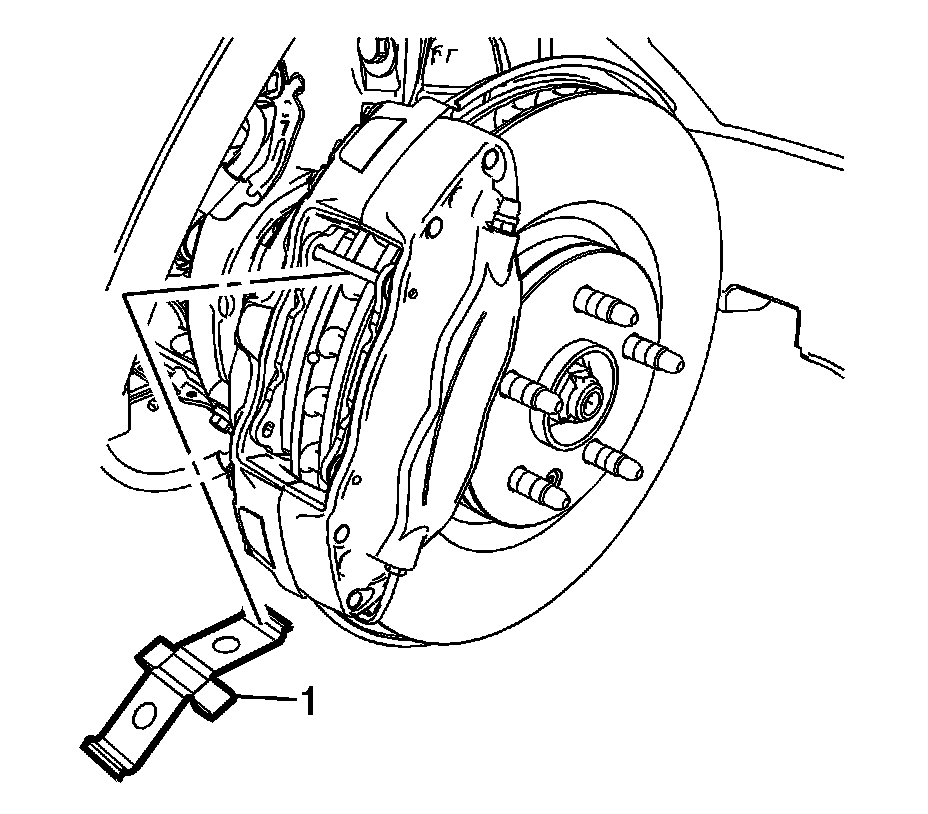 1