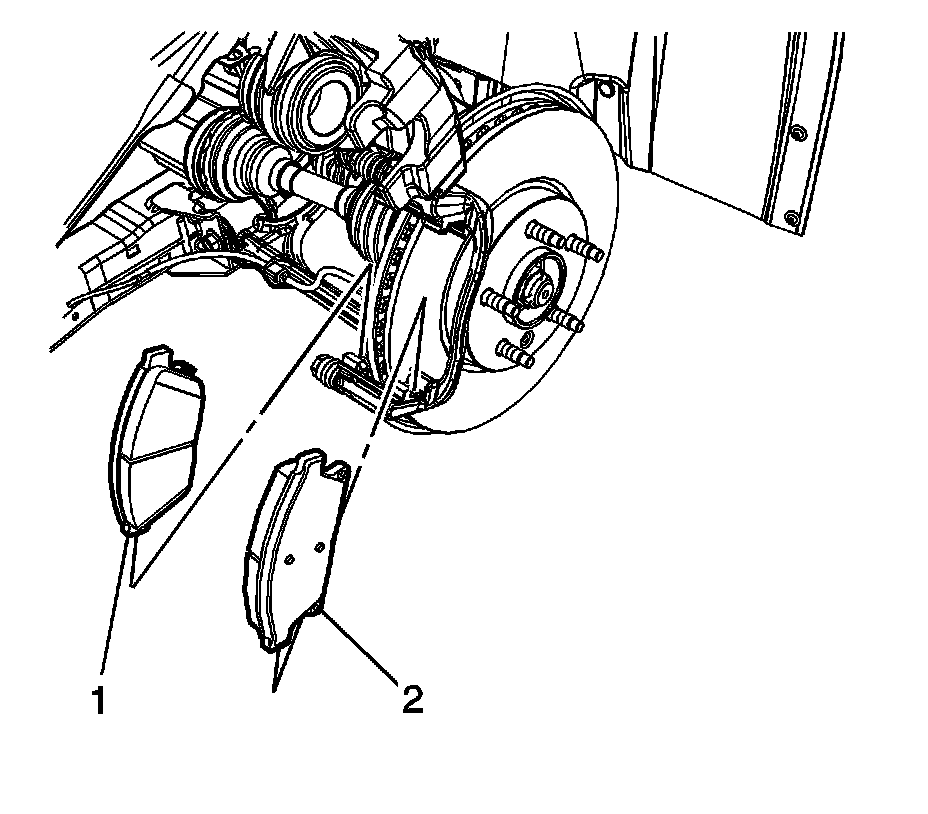 1
2