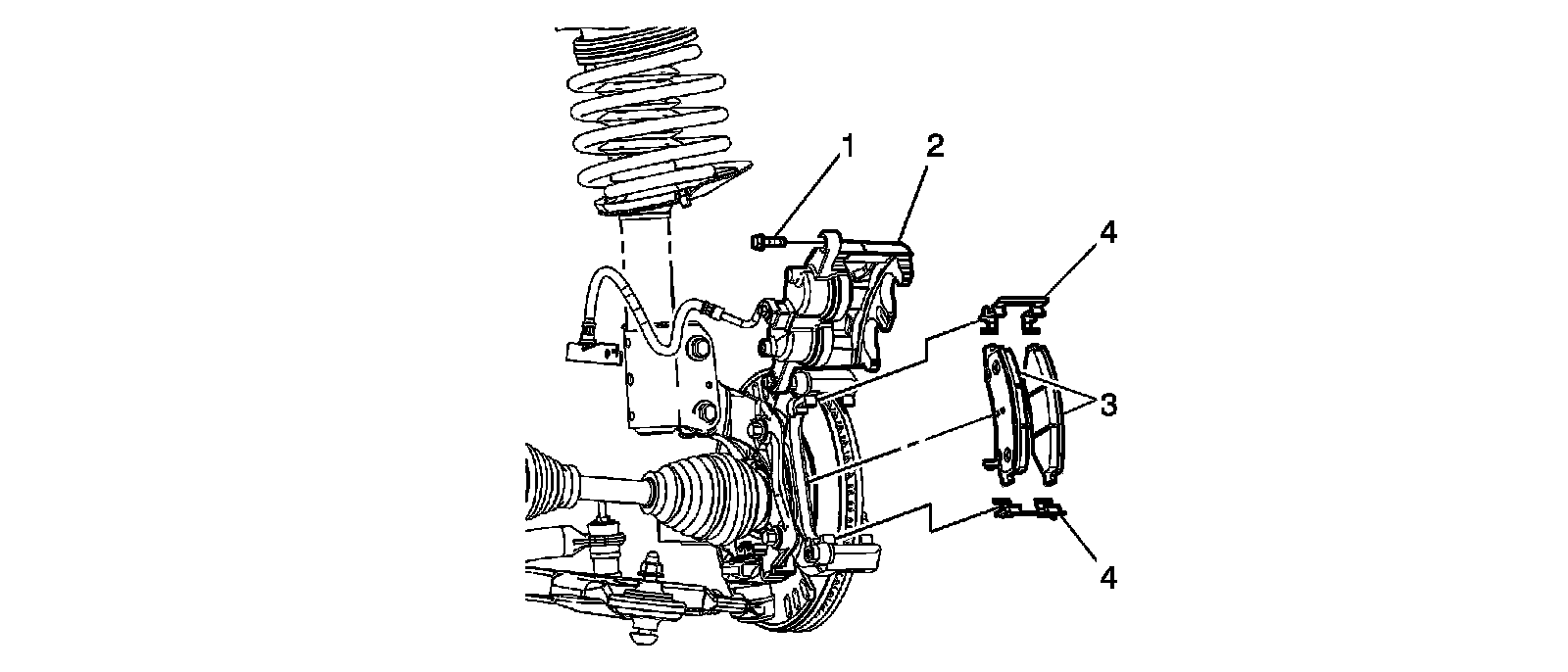 1
2
4
3
4