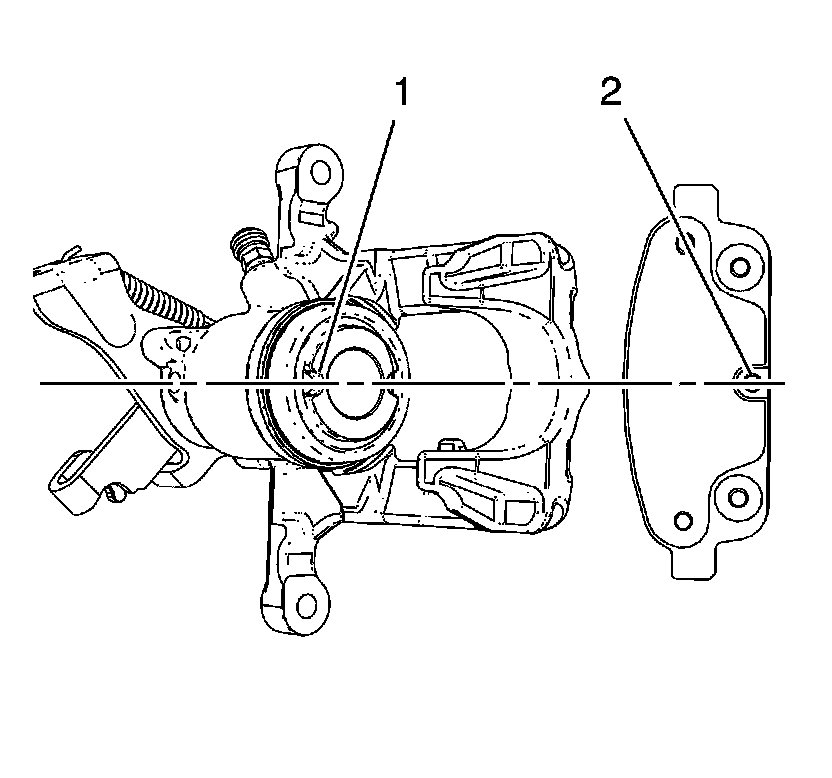 1
2