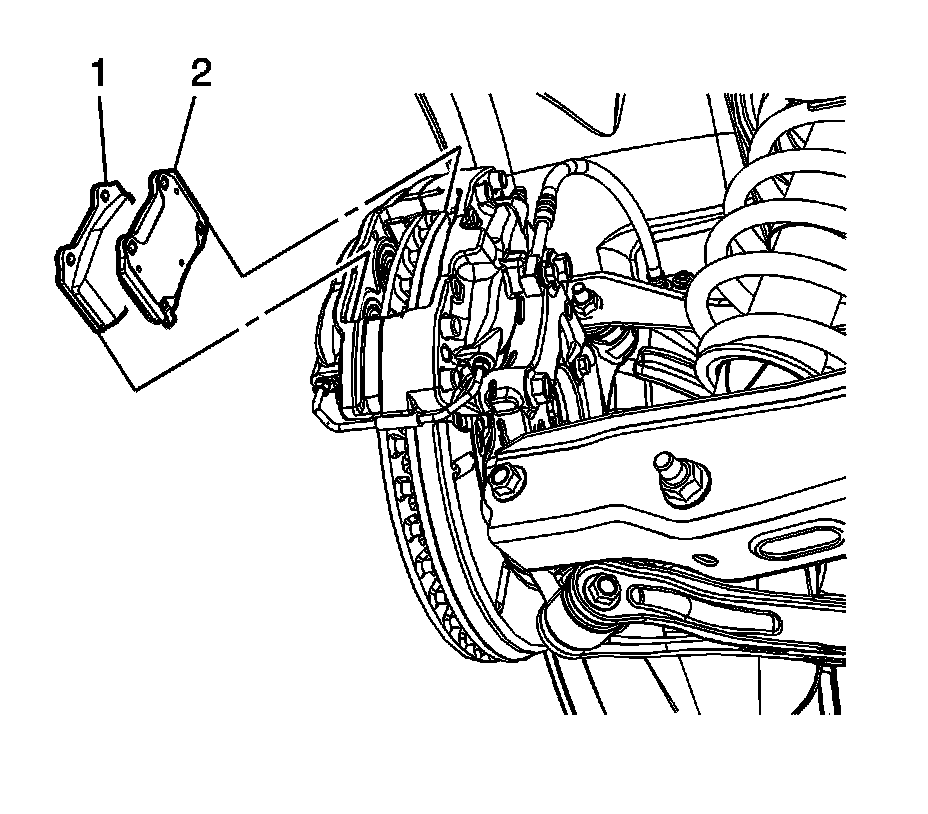 1
2