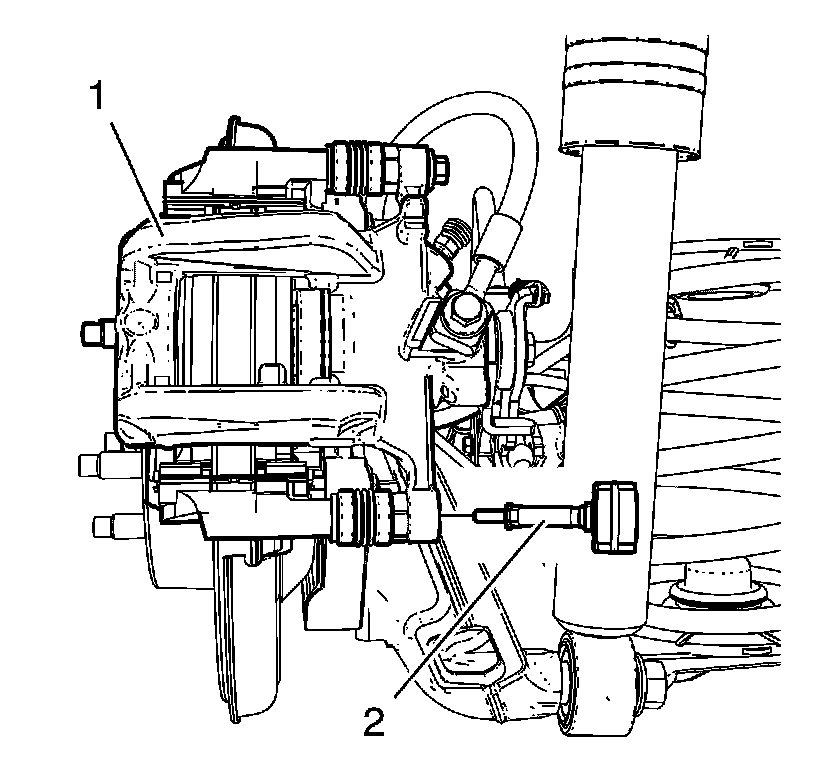 1

2