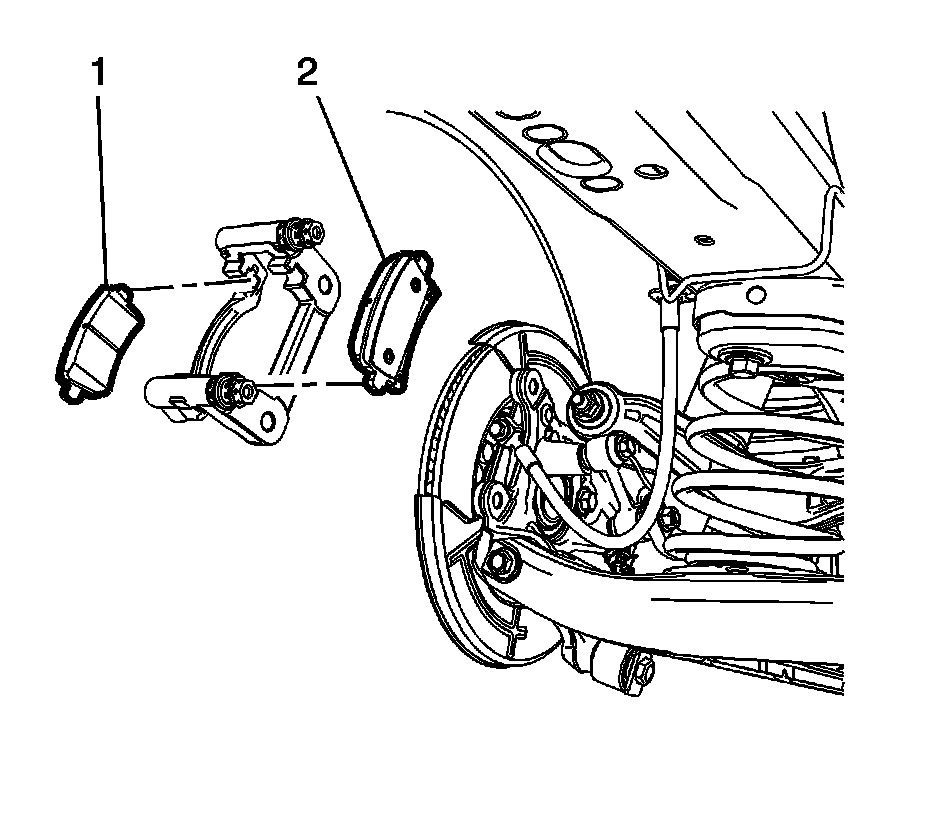 1

2