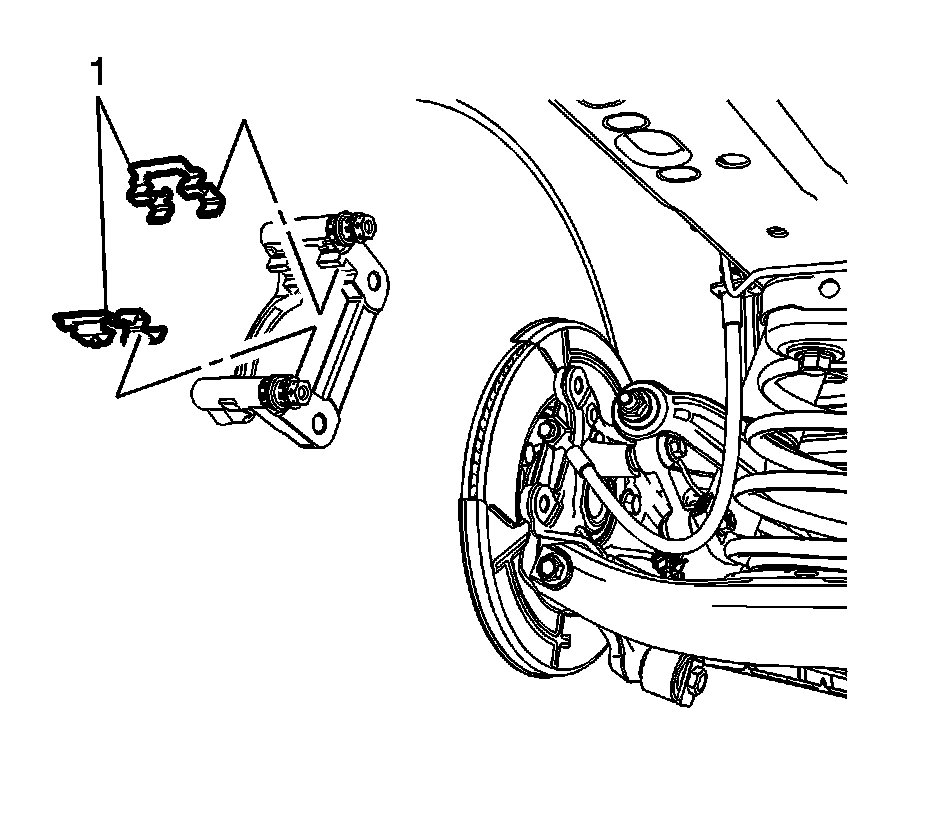 1