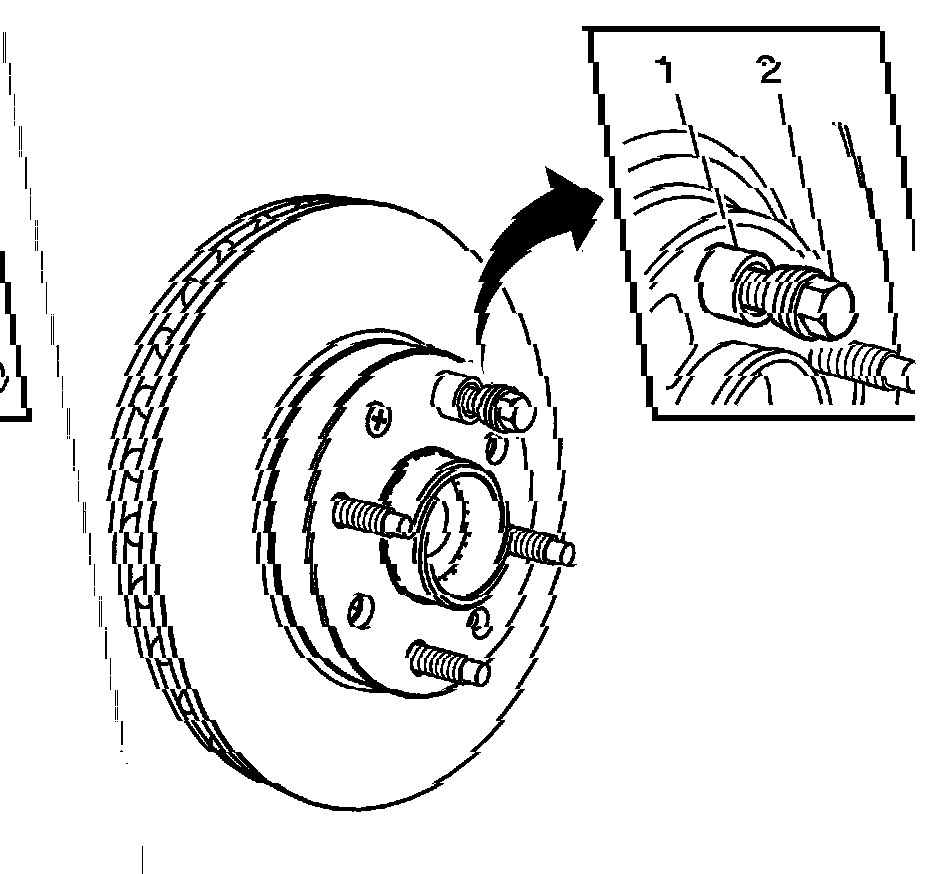 1
2