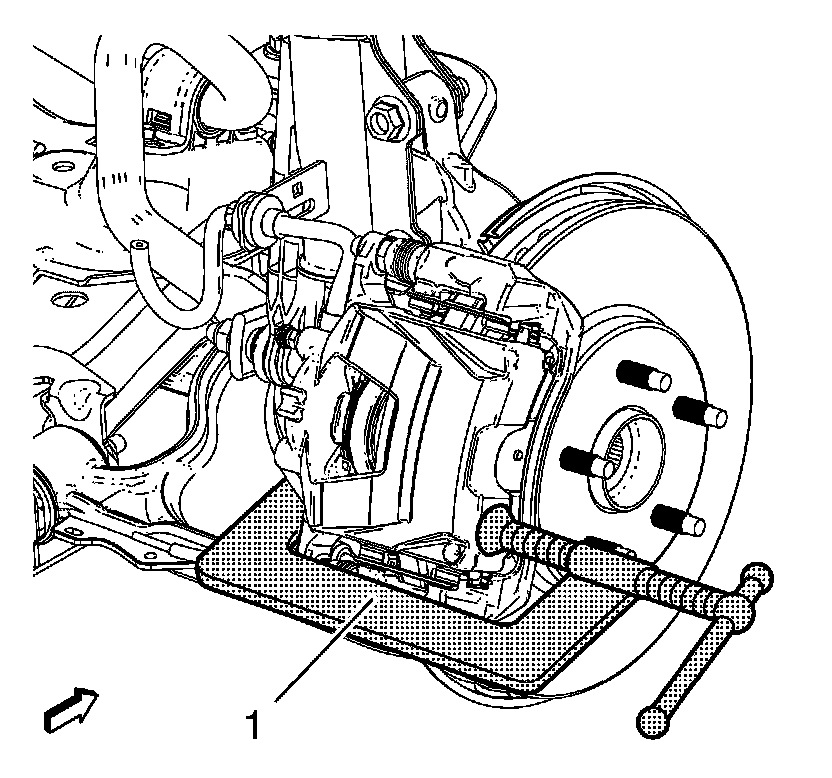 1