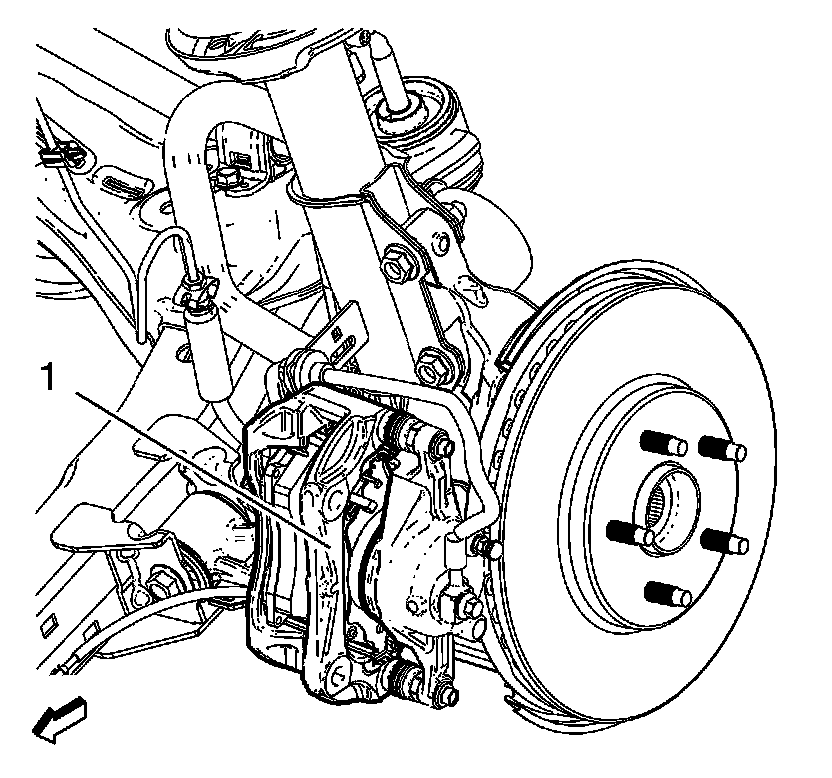 1