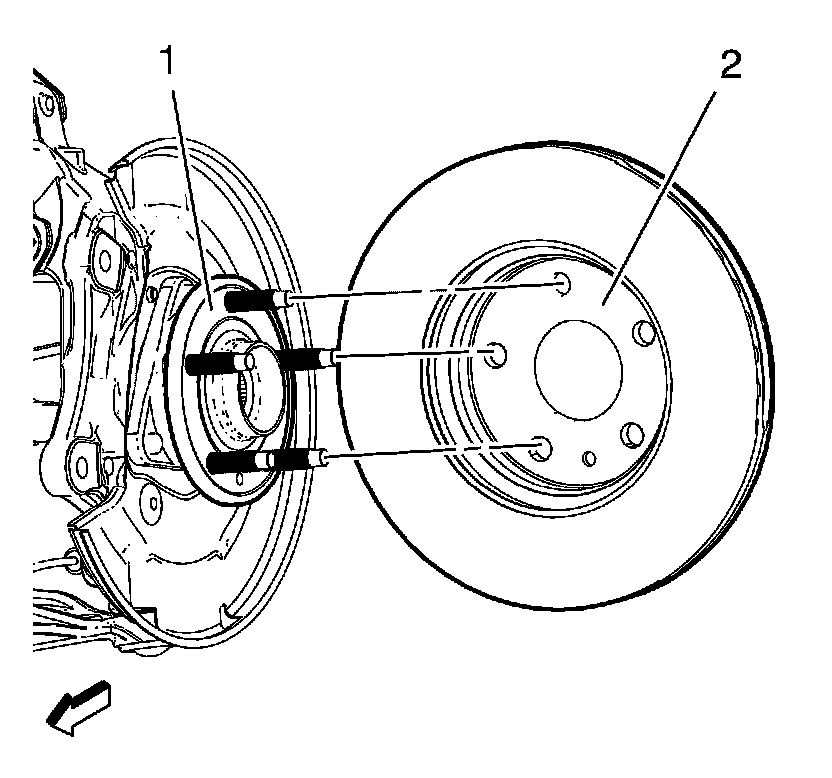 1
2