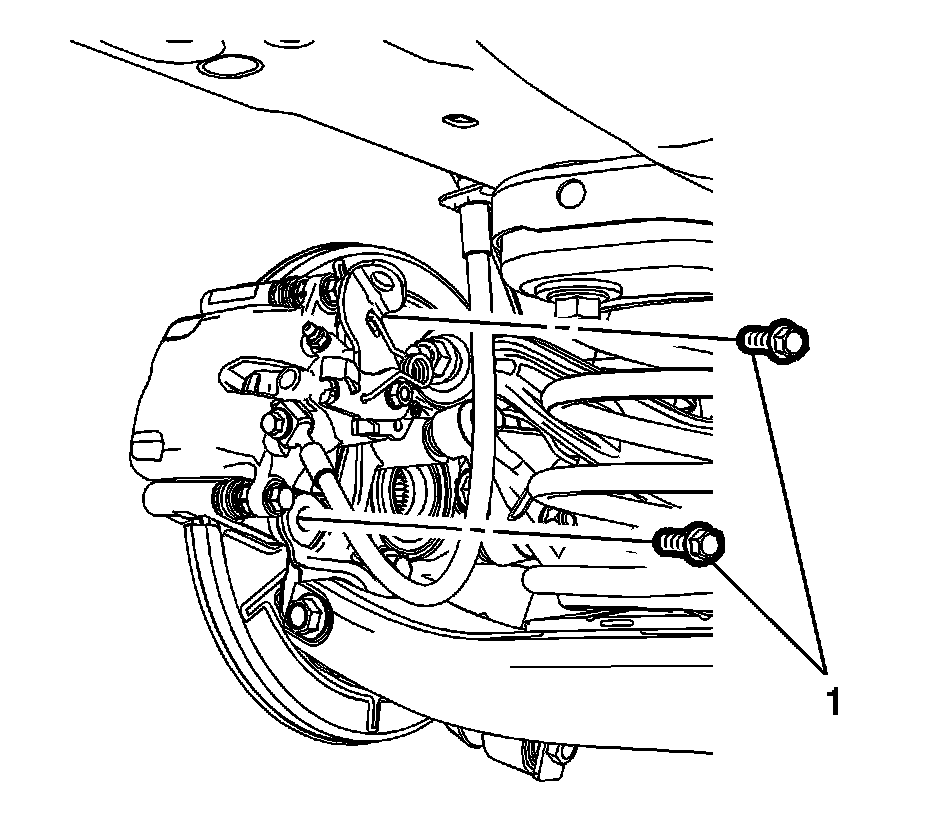 1