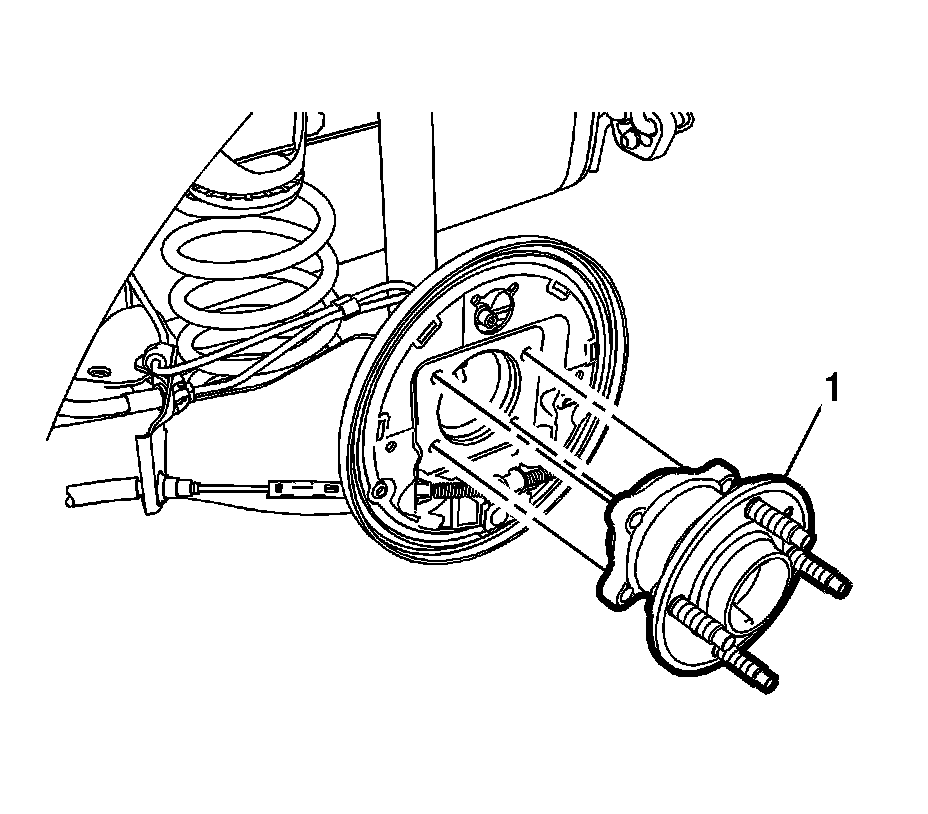 1