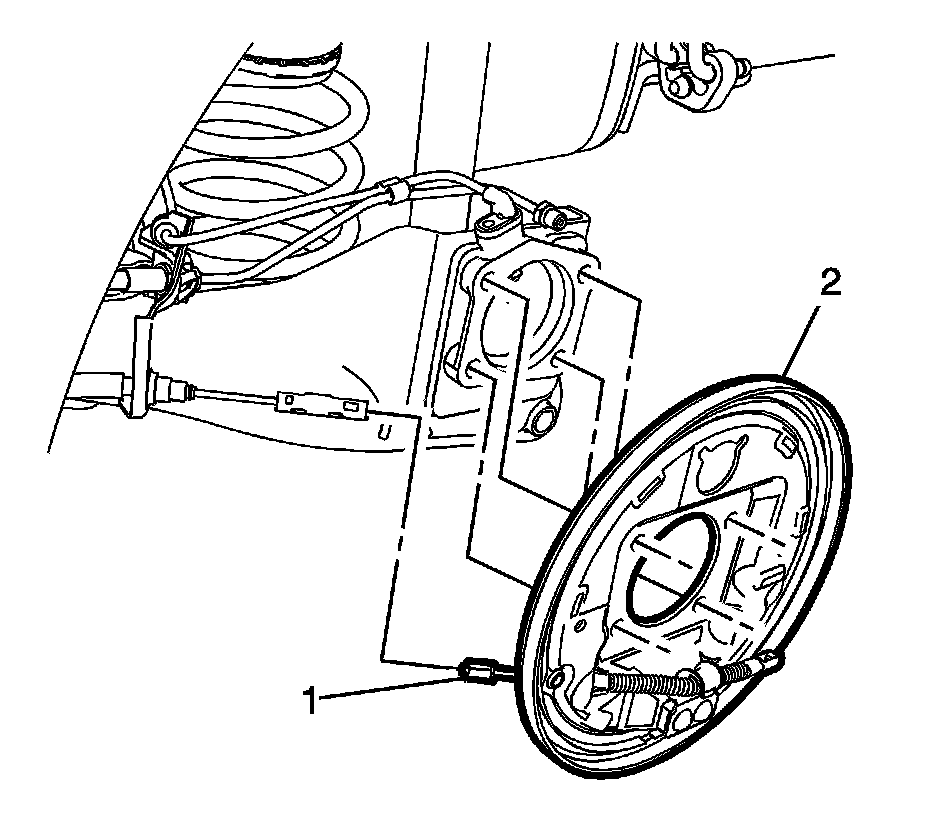 2
1